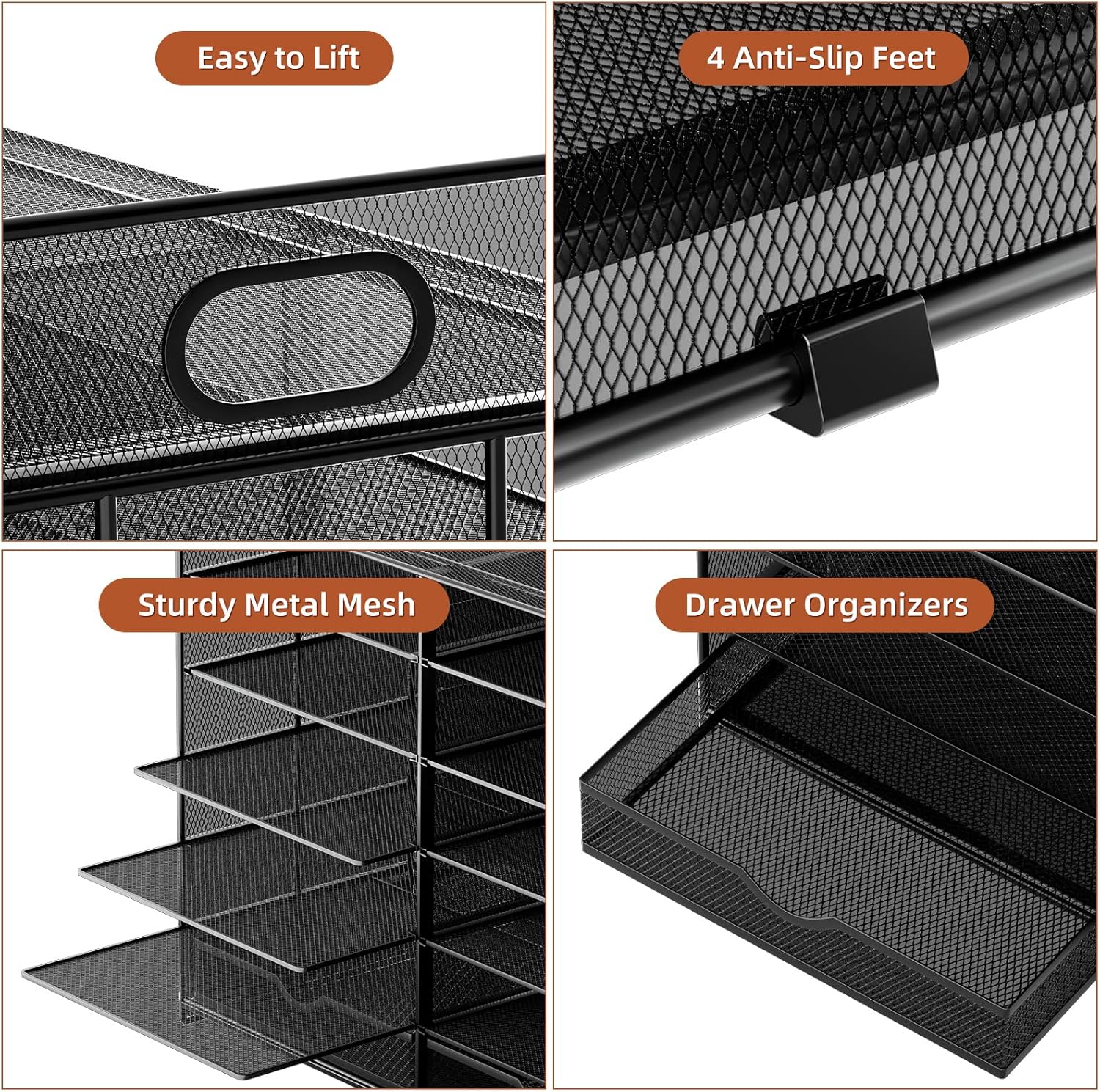 Easy to Lift

4 Anti-Slip Feet

Sturdy Metal Mesh

Drawer Organizers