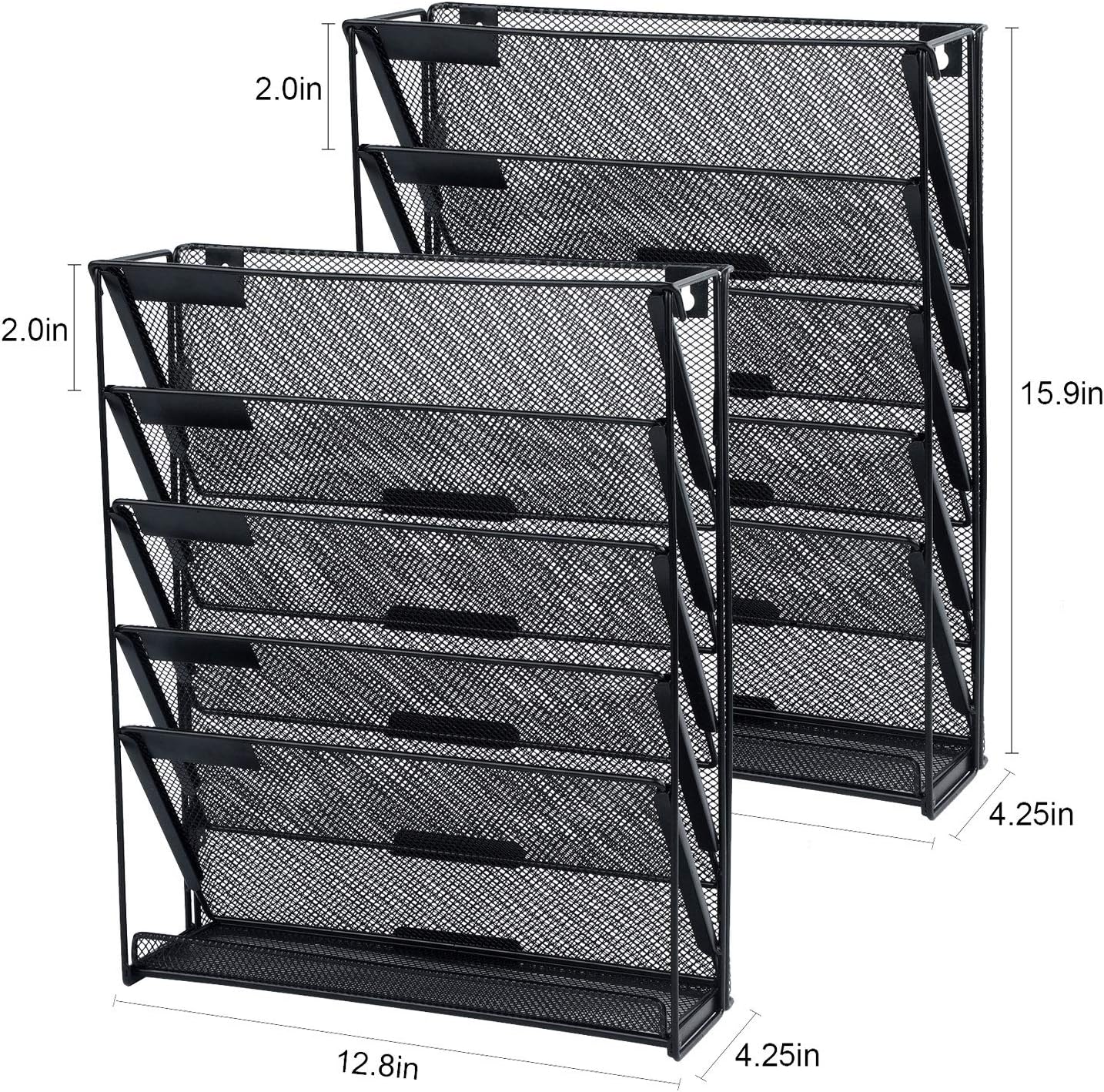 2.0in

2.0in

15.9in

4.25in

12.8in

4.25in