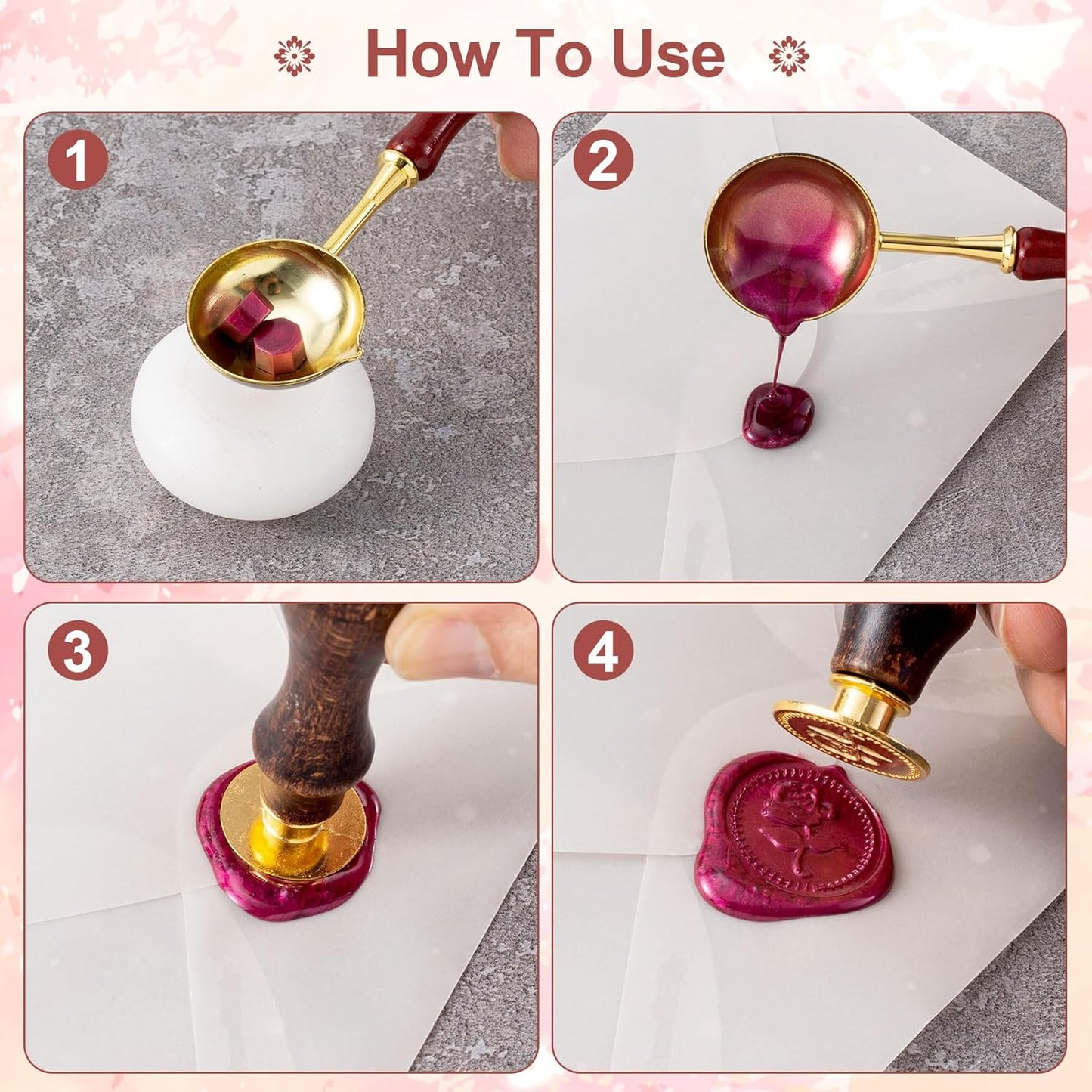 How To Use

1

2

3

4