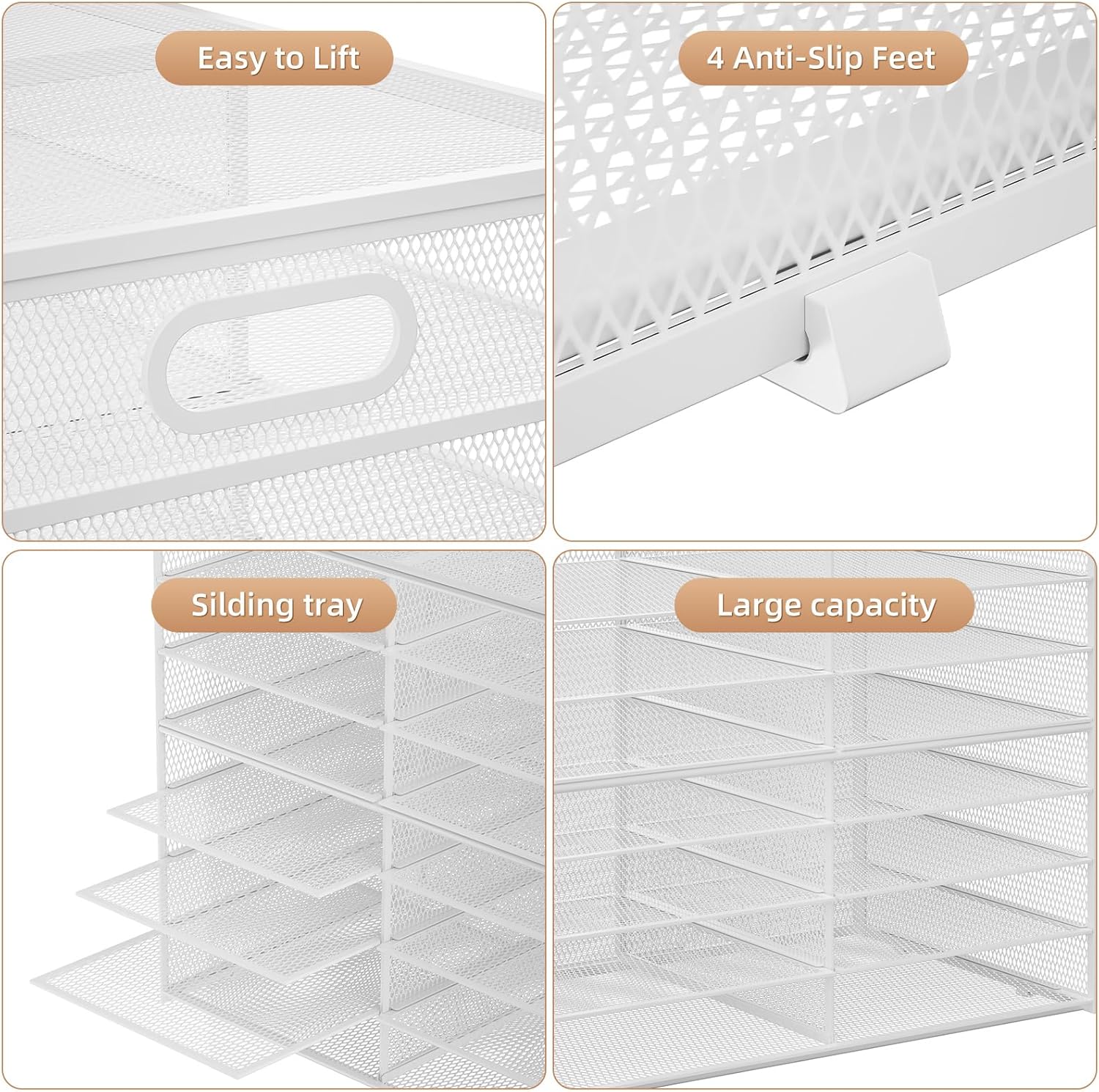 Easy to Lift

4 Anti-Slip Feet

Silding tray

Large capacity