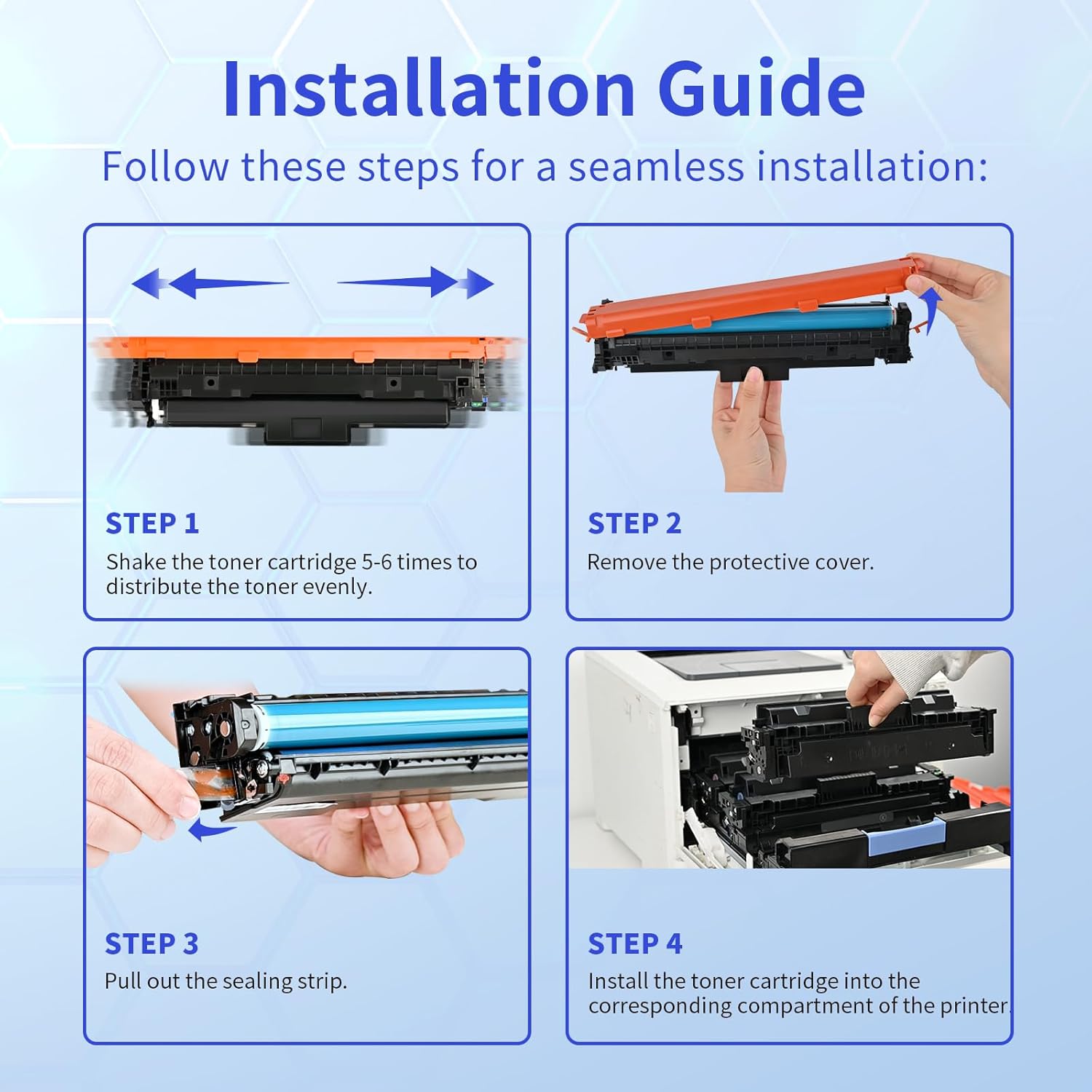 Installation Guide

Follow these steps for a seamless installation:

STEP 1
Shake the toner cartridge 5-6 times to distribute the toner evenly.

STEP 2
Remove the protective cover.

STEP 3
Pull out the sealing strip.

STEP 4
Install the toner cartridge into the corresponding compartment of the printer.