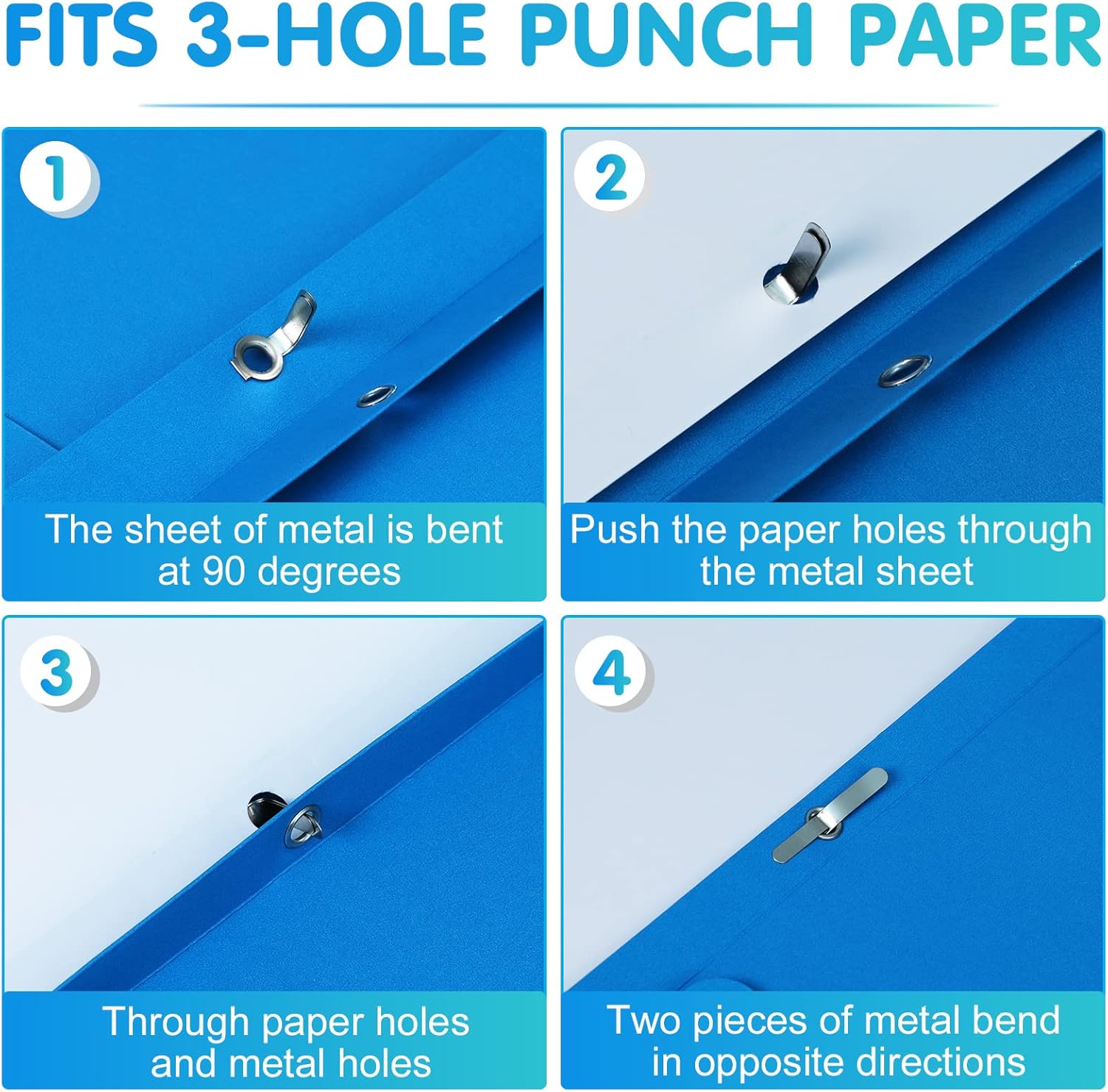 FITS 3-HOLE PUNCH PAPER

1

The sheet of metal is bent at 90 degrees

2

Push the paper holes through the metal sheet

3

Through paper holes and metal holes

4

Two pieces of metal bend in opposite directions