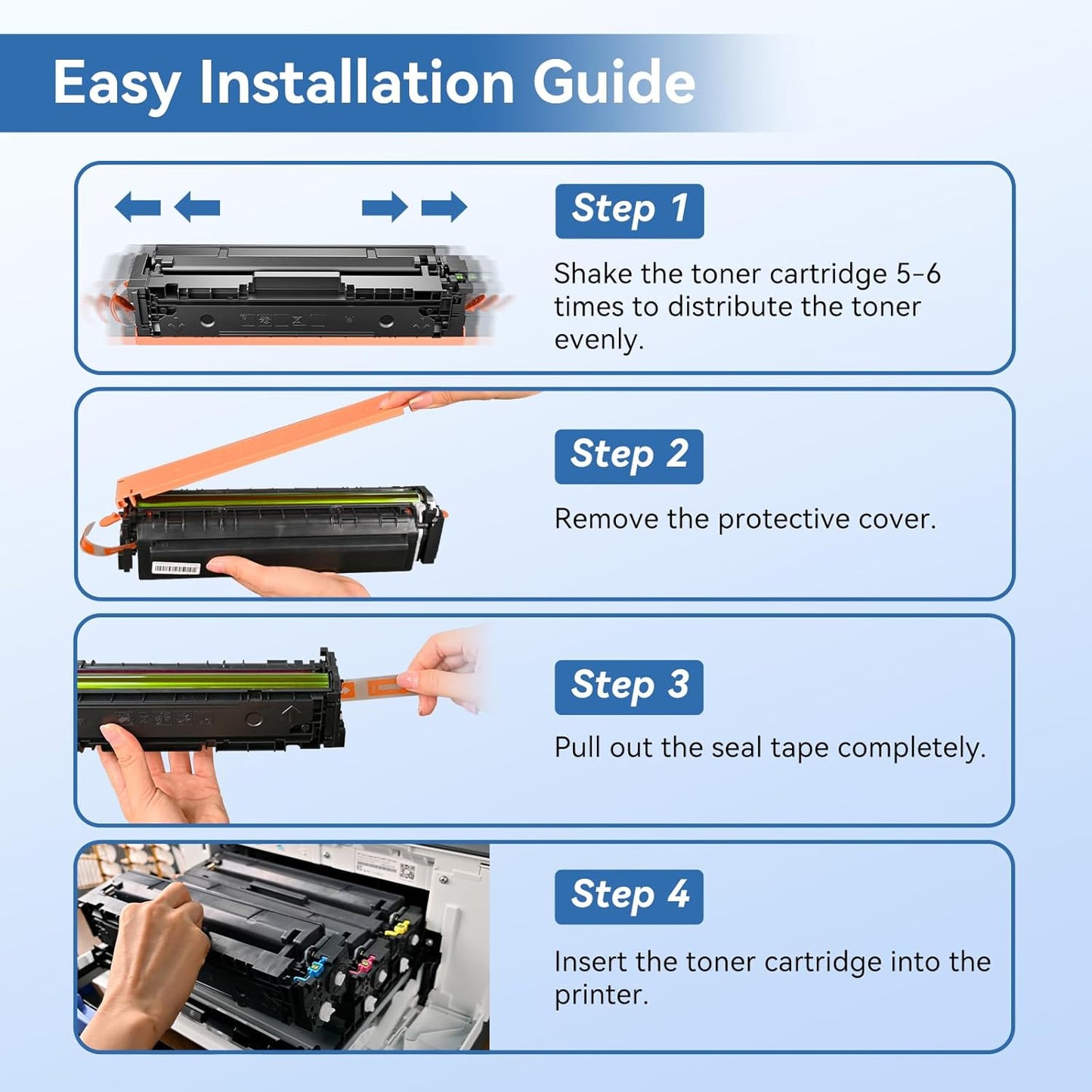 Easy Installation Guide

Step 1

Shake the toner cartridge 5-6 times to distribute the toner evenly.

Step 2

Remove the protective cover.

Step 3

Pull out the seal tape completely.

Step 4

Insert the toner cartridge into the printer.