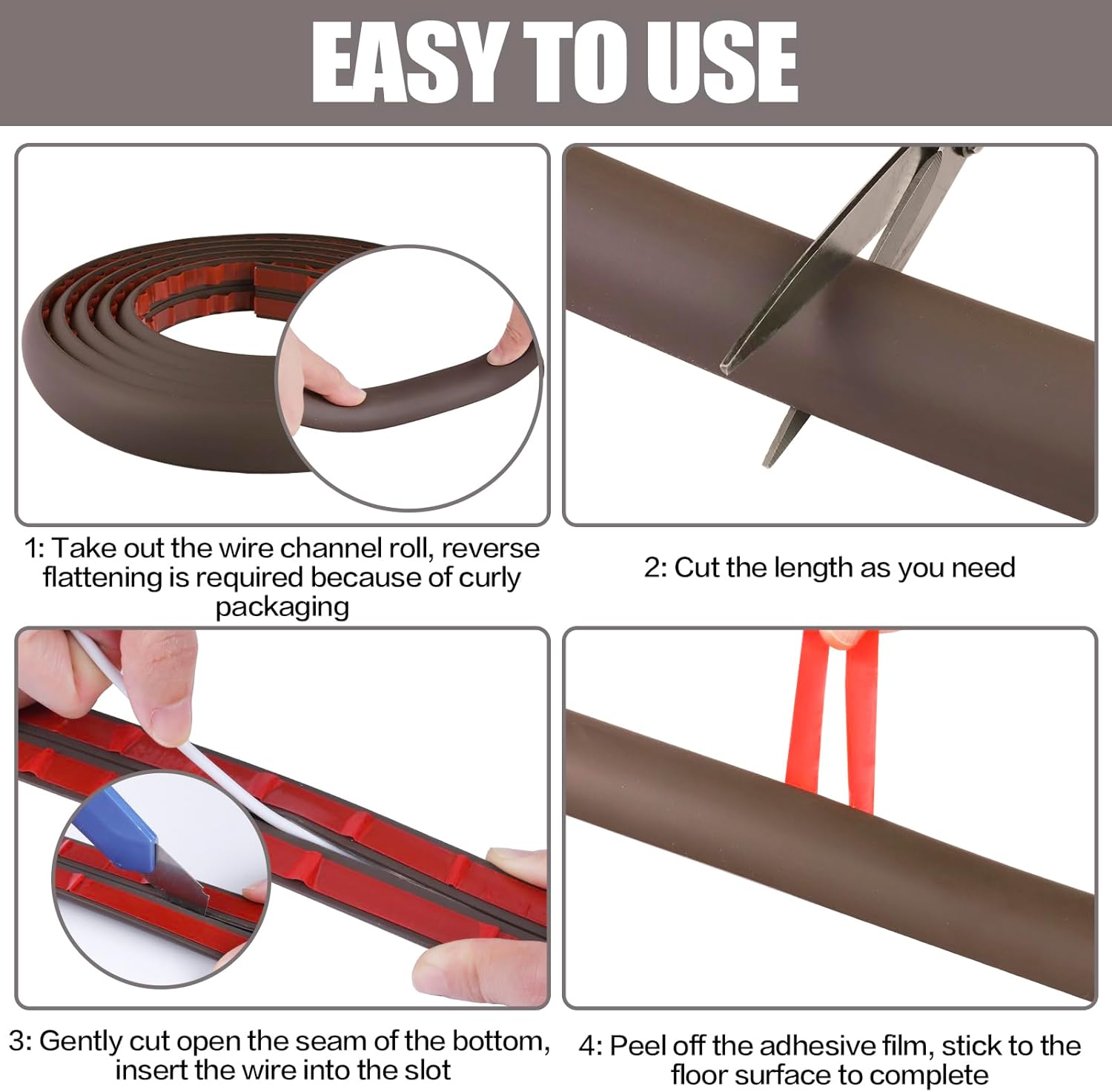 EASY TO USE

1: Take out the wire channel roll, reverse flattening is required because of curly packaging

2: Cut the length as you need

3: Gently cut open the seam of the bottom, insert the wire into the slot

4: Peel off the adhesive film, stick to the floor surface to complete