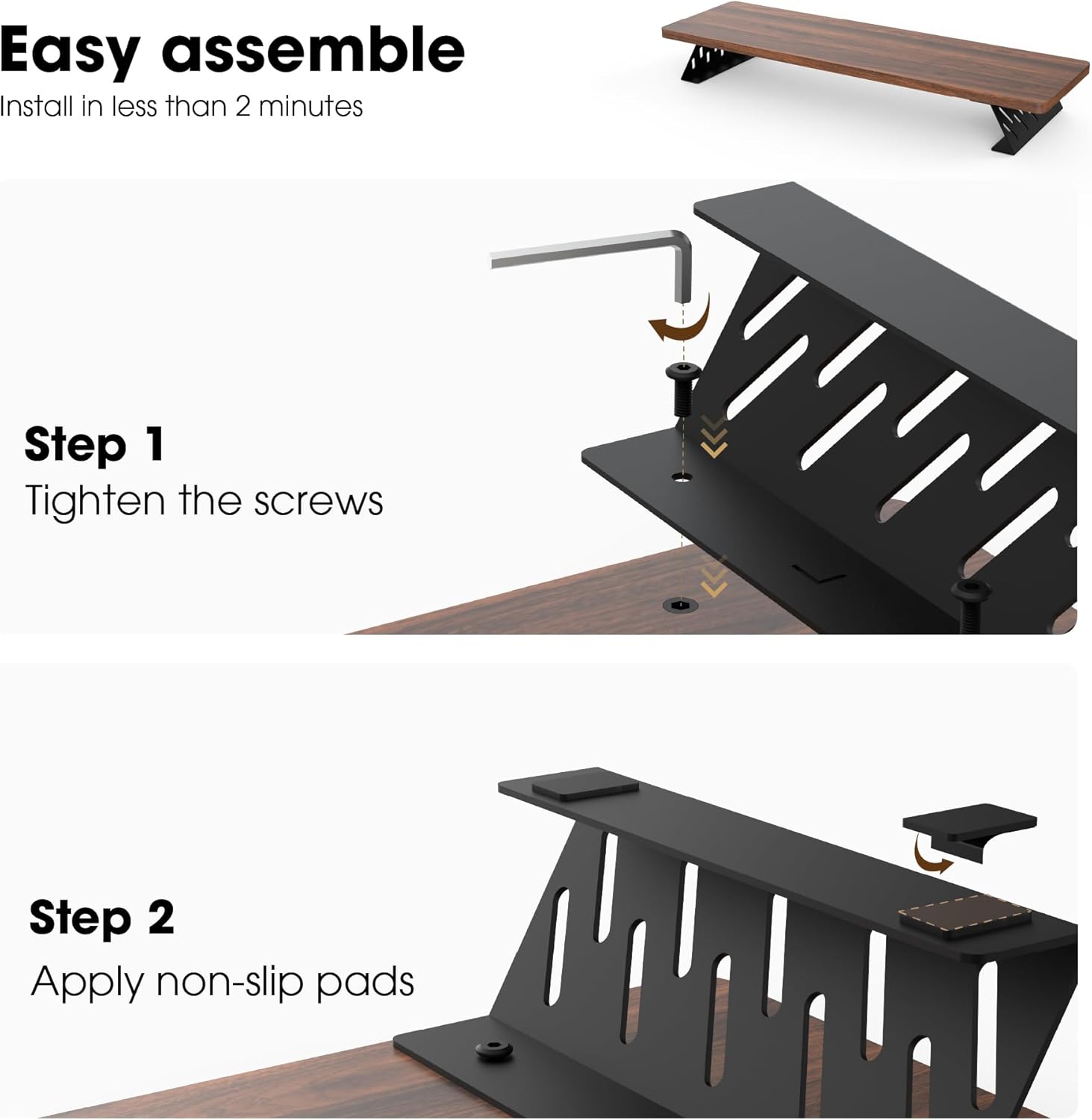 Easy assemble
Install in less than 2 minutes

Step 1
Tighten the screws

Step 2
Apply non-slip pads