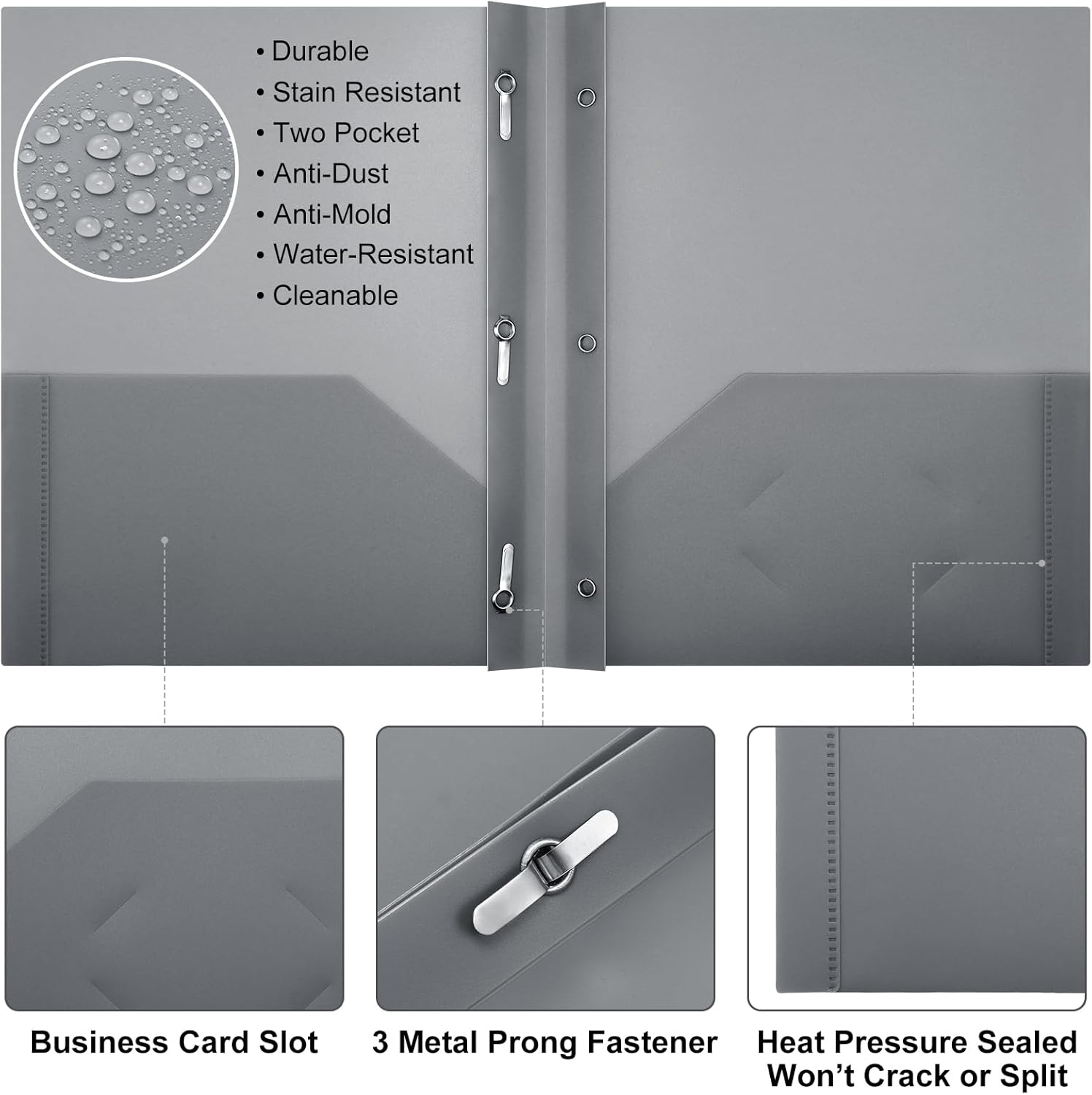 • Durable
• Stain Resistant
• Two Pocket
• Anti-Dust
• Anti-Mold
• Water-Resistant
• Cleanable

Business Card Slot

3 Metal Prong Fastener

Heat Pressure Sealed
Won't Crack or Split