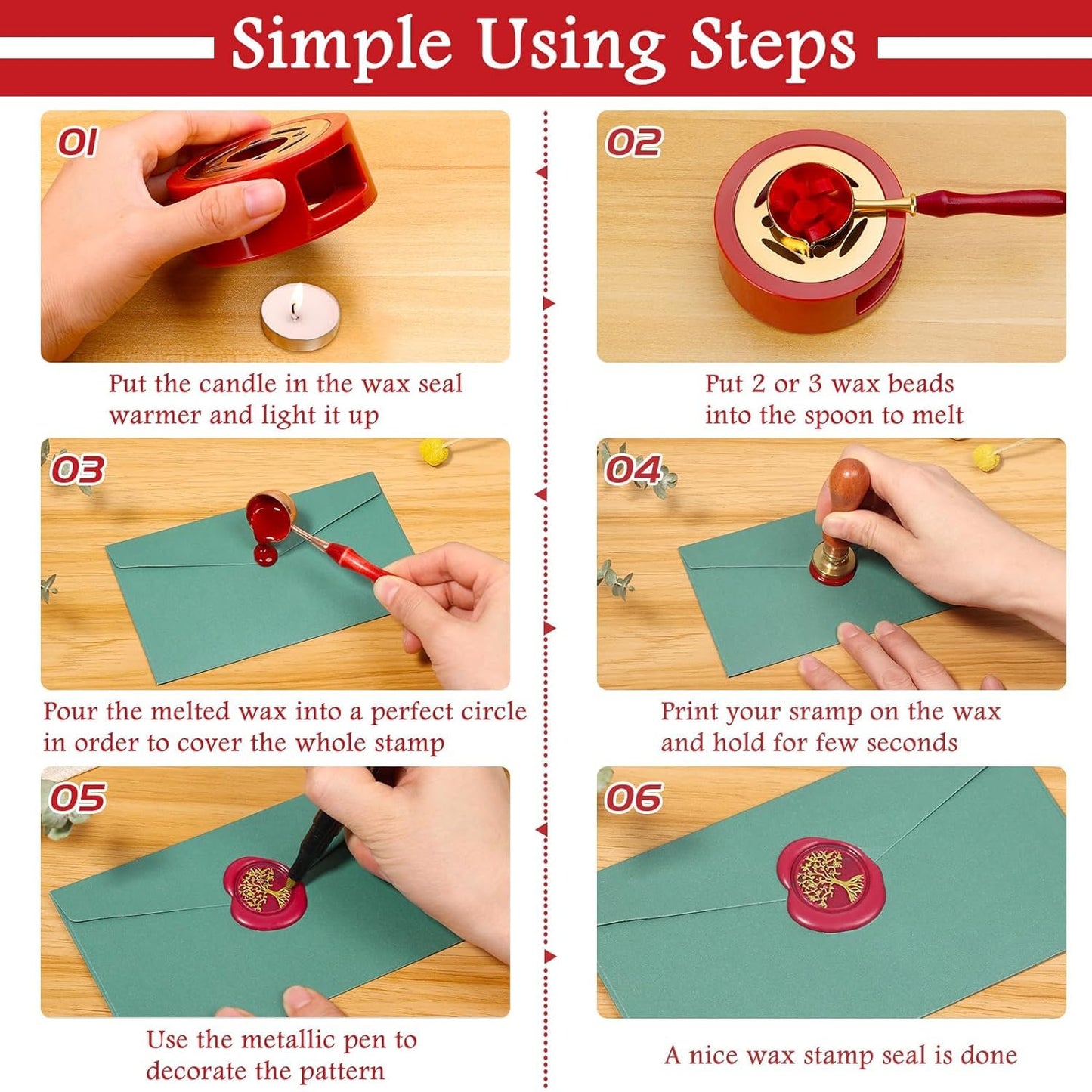 Simple Using Steps

01

Put the candle in the wax seal warmer and light it up

02

Put 2 or 3 wax beads into the spoon to melt

03

Pour the melted wax into a perfect circle in order to cover the whole stamp

04

Print your sramp on the wax and hold for few seconds

05

Use the metallic pen to decorate the pattern

06

A nice wax stamp seal is done