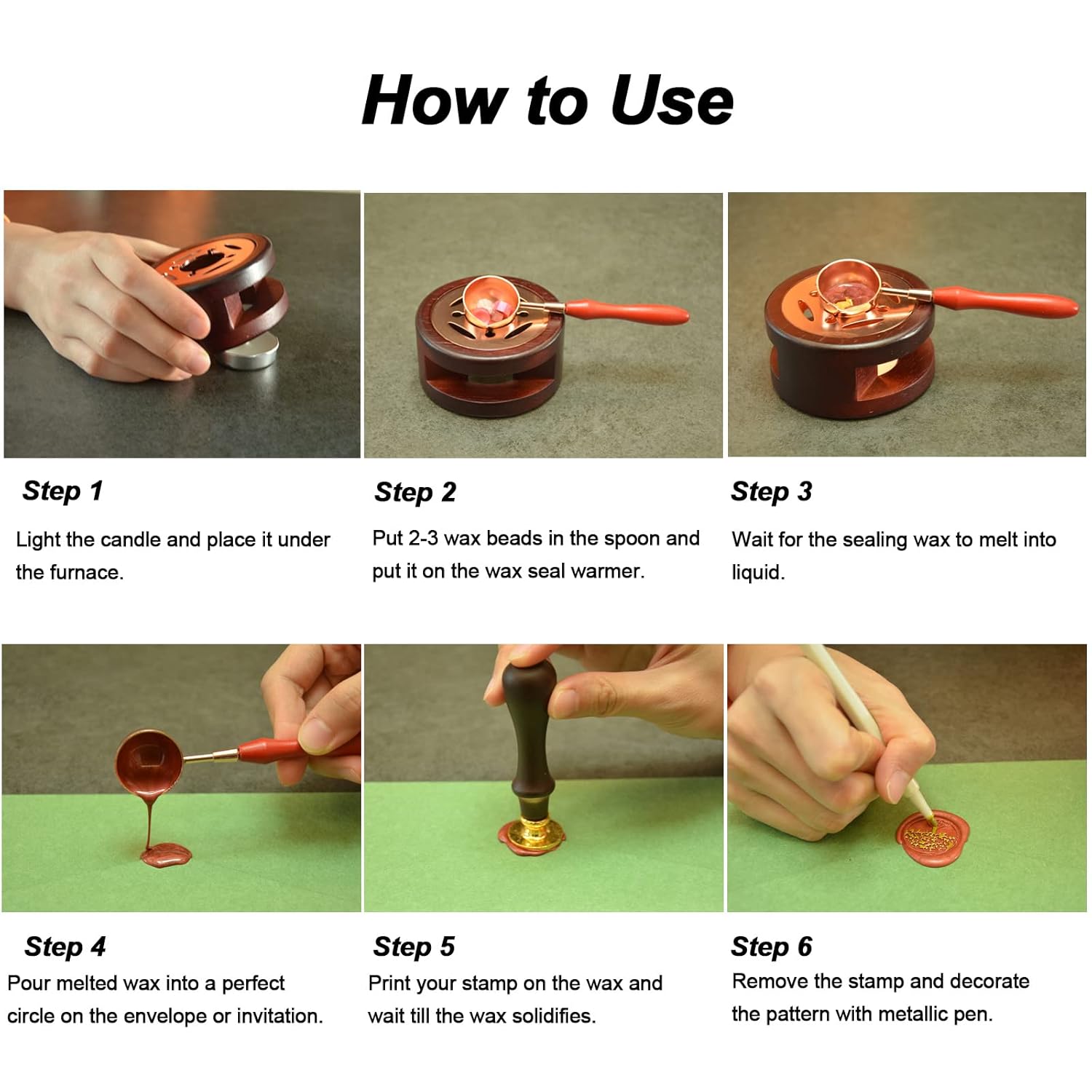 How to Use

Step 1

Light the candle and place it under the furnace.

Step 2

Put 2-3 wax beads in the spoon and put it on the wax seal warmer.

Step 3

Wait for the sealing wax to melt into liquid.

Step 4

Pour melted wax into a perfect circle on the envelope or invitation.

Step 5

Print your stamp on the wax and wait till the wax solidifies.

Step 6

Remove the stamp and decorate the pattern with metallic pen.