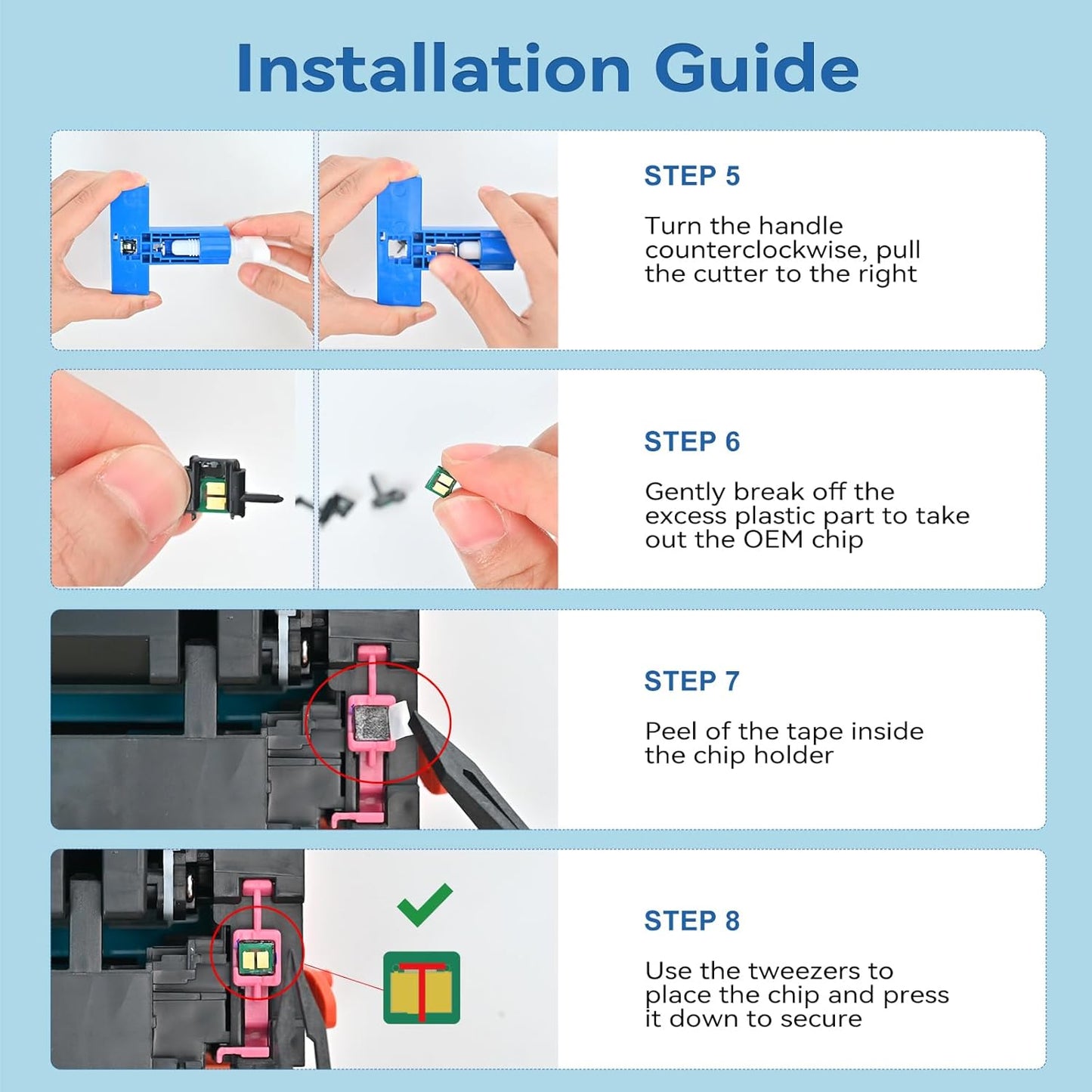 Installation Guide

STEP 5

Turn the handle counterclockwise, pull the cutter to the right

STEP 6

Gently break off the excess plastic part to take out the OEM chip

STEP 7

Peel of the tape inside the chip holder

STEP 8

Use the tweezers to place the chip and press it down to secure