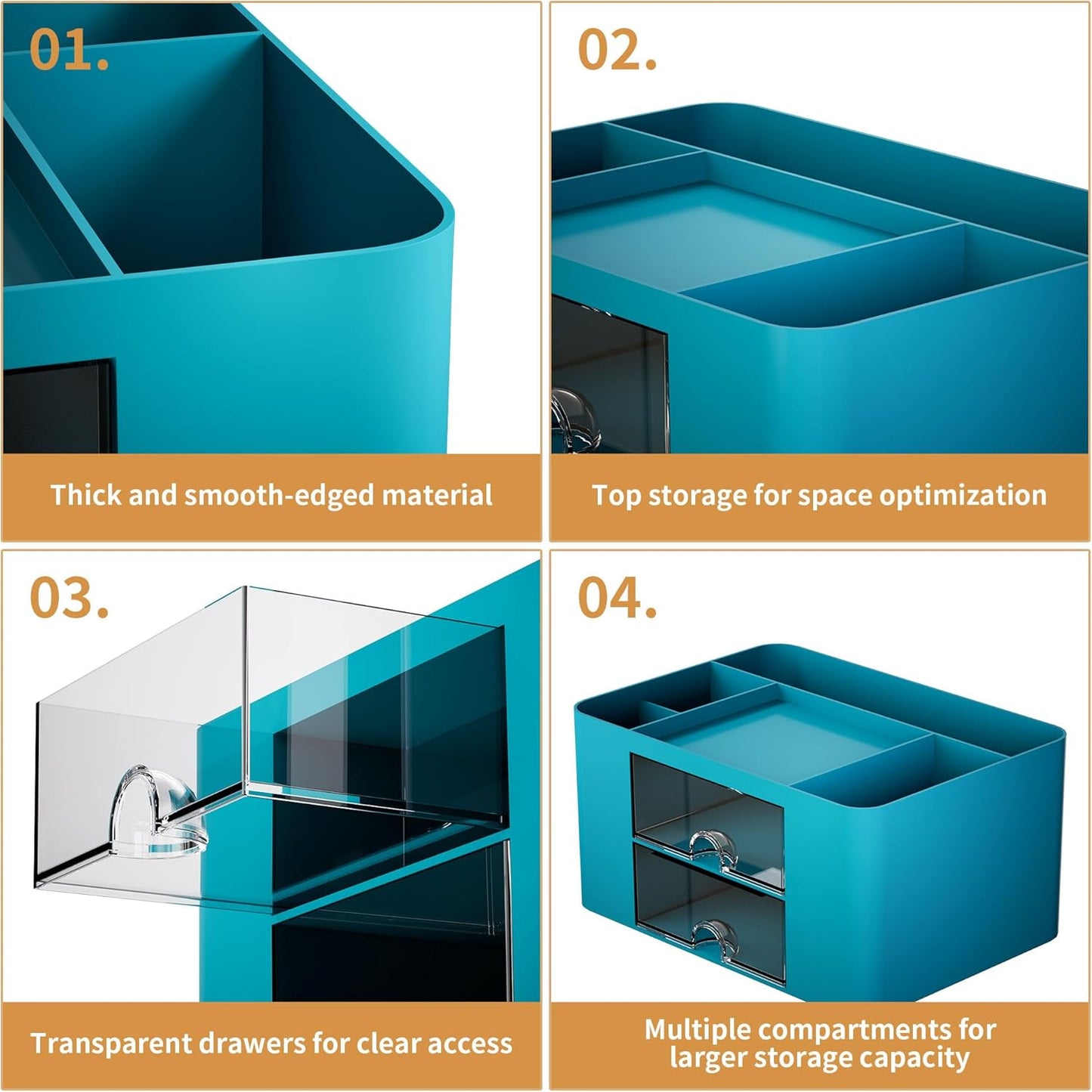 01.

Thick and smooth-edged material

02.

Top storage for space optimization

03.

Transparent drawers for clear access

04.

Multiple compartments for larger storage capacity