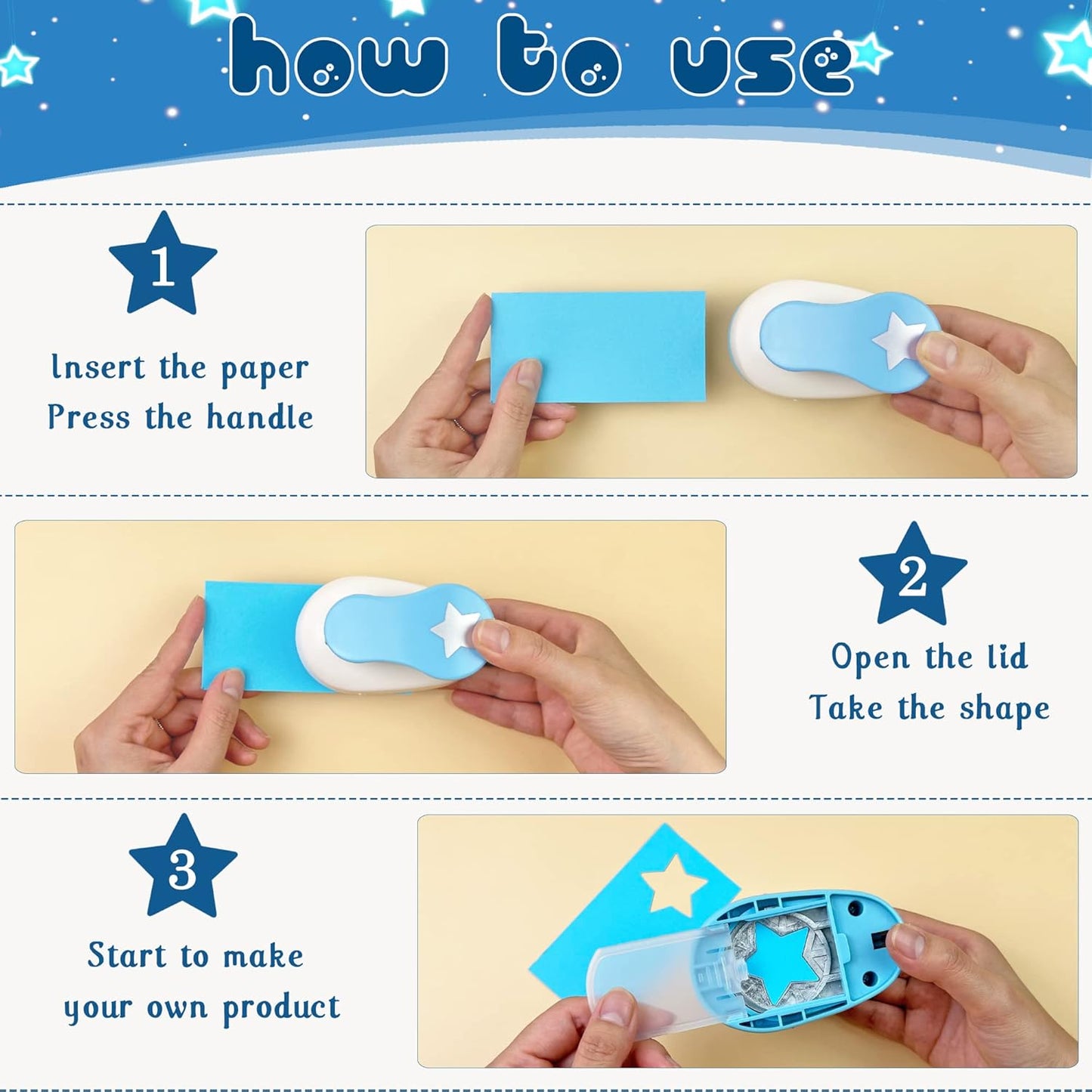 how to use

1

Insert the paper
Press the handle

2

Open the lid
Take the shape

3

Start to make
your own product