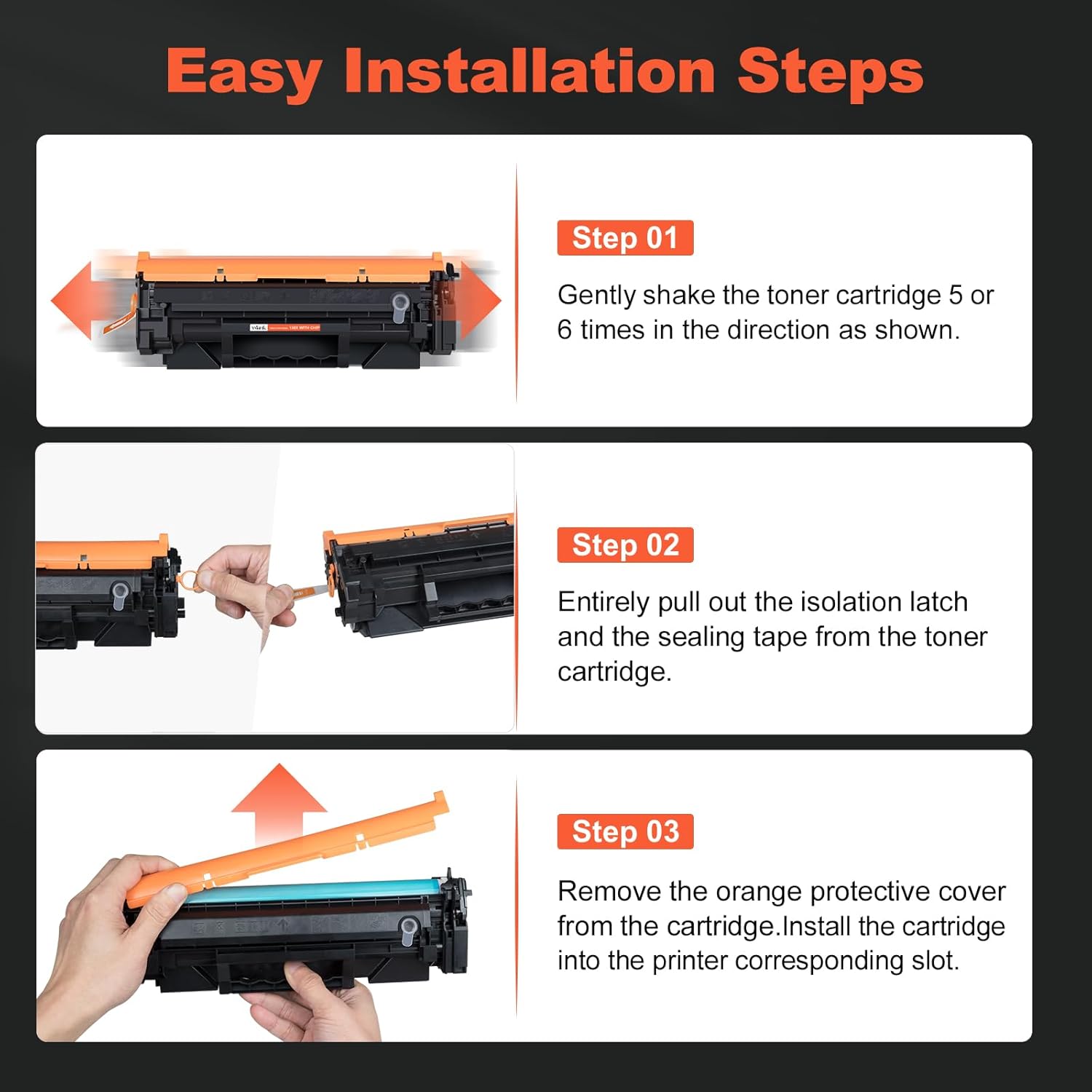 Easy Installation Steps

Step 01

Gently shake the toner cartridge 5 or 6 times in the direction as shown.

Step 02

Entirely pull out the isolation latch and the sealing tape from the toner cartridge.

Step 03

Remove the orange protective cover from the cartridge.Install the cartridge into the printer corresponding slot.