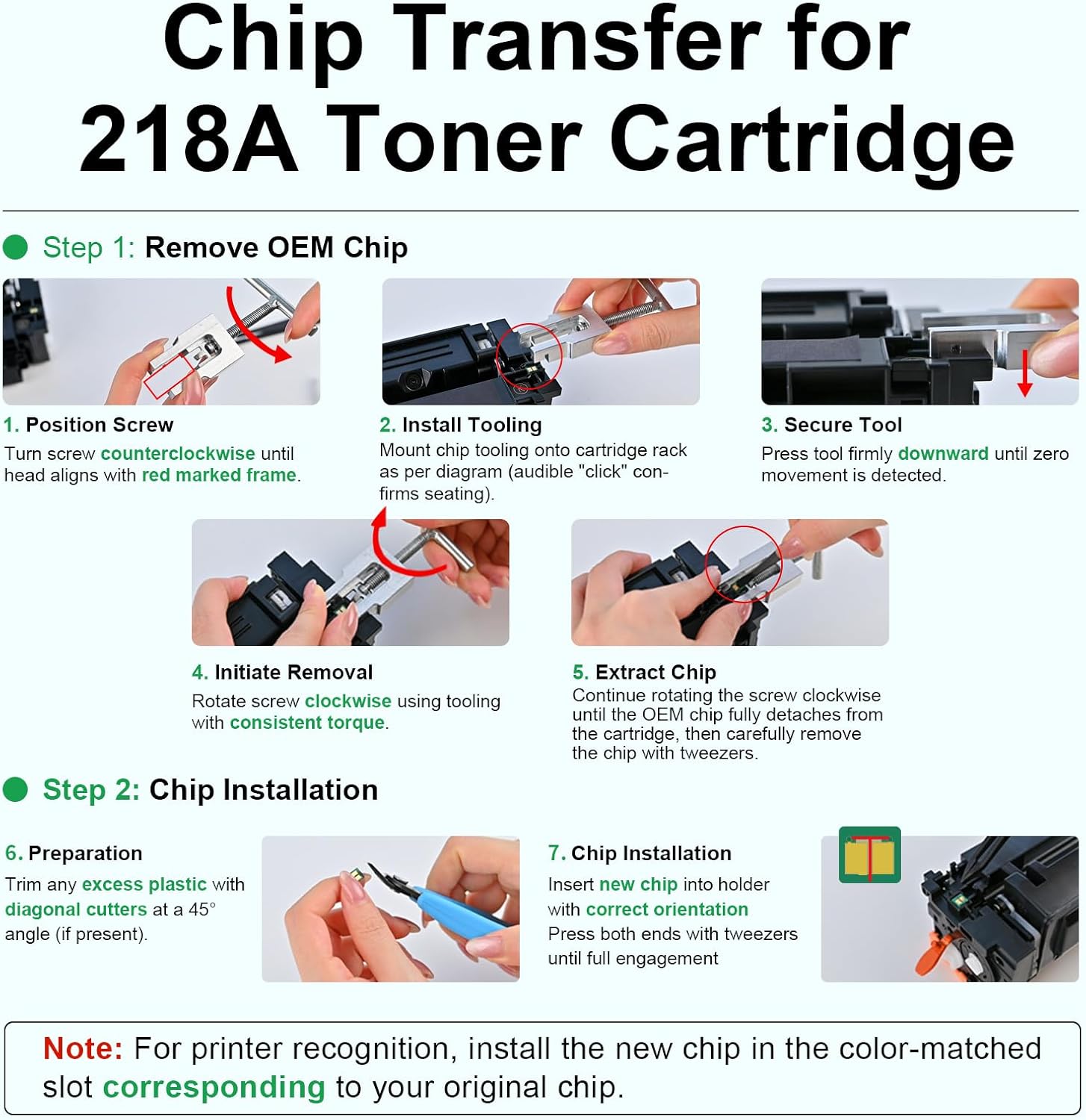 Chip Transfer for 218A Toner Cartridge

Step 1: Remove OEM Chip

1. Position Screw
Turn screw counterclockwise until head aligns with red marked frame.

2. Install Tooling
Mount chip tooling onto cartridge rack as per diagram (audible "click" confirms seating).

3. Secure Tool
Press tool firmly downward until zero movement is detected.

4. Initiate Removal
Rotate screw clockwise using tooling with consistent torque.

5. Extract Chip
Continue rotating the screw clockwise until the OEM chip fully detaches from the cartridge, then carefully remove the chip with tweezers.

Step 2: Chip Installation

6. Preparation
Trim any excess plastic with diagonal cutters at a 45° angle (if present).

7. Chip Installation
Insert new chip into holder with correct orientation
Press both ends with tweezers until full engagement

Note: For printer recognition, install the new chip in the color-matched slot corresponding to your original chip.