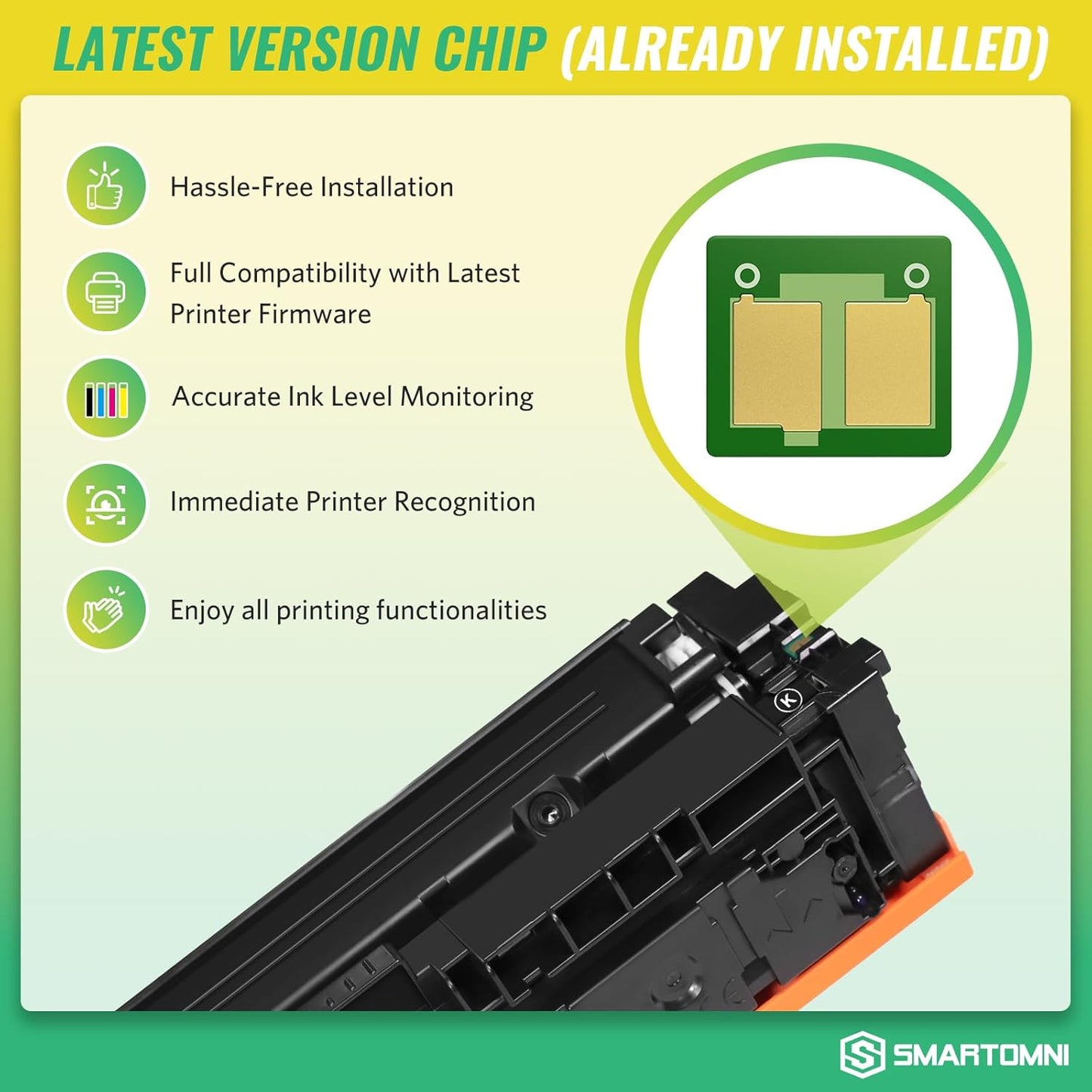 LATEST VERSION CHIP (ALREADY INSTALLED)

Hassle-Free Installation

Full Compatibility with Latest Printer Firmware

Accurate Ink Level Monitoring

Immediate Printer Recognition

Enjoy all printing functionalities

K

SMARTOMNI