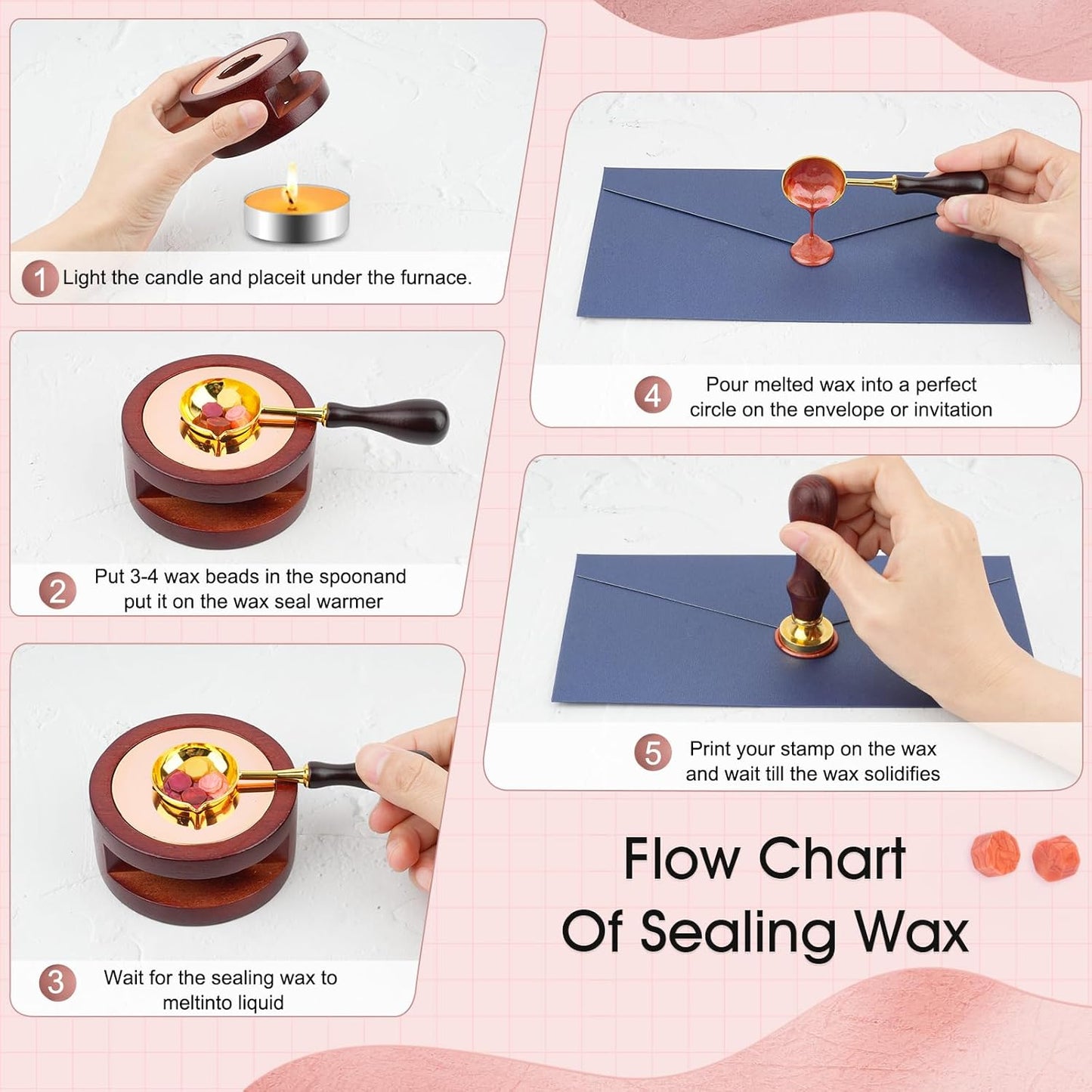 1 Light the candle and placeit under the furnace.

2 Put 3-4 wax beads in the spoonand put it on the wax seal warmer

3 Wait for the sealing wax to meltinto liquid

4 Pour melted wax into a perfect circle on the envelope or invitation

5 Print your stamp on the wax and wait till the wax solidifies

Flow Chart Of Sealing Wax