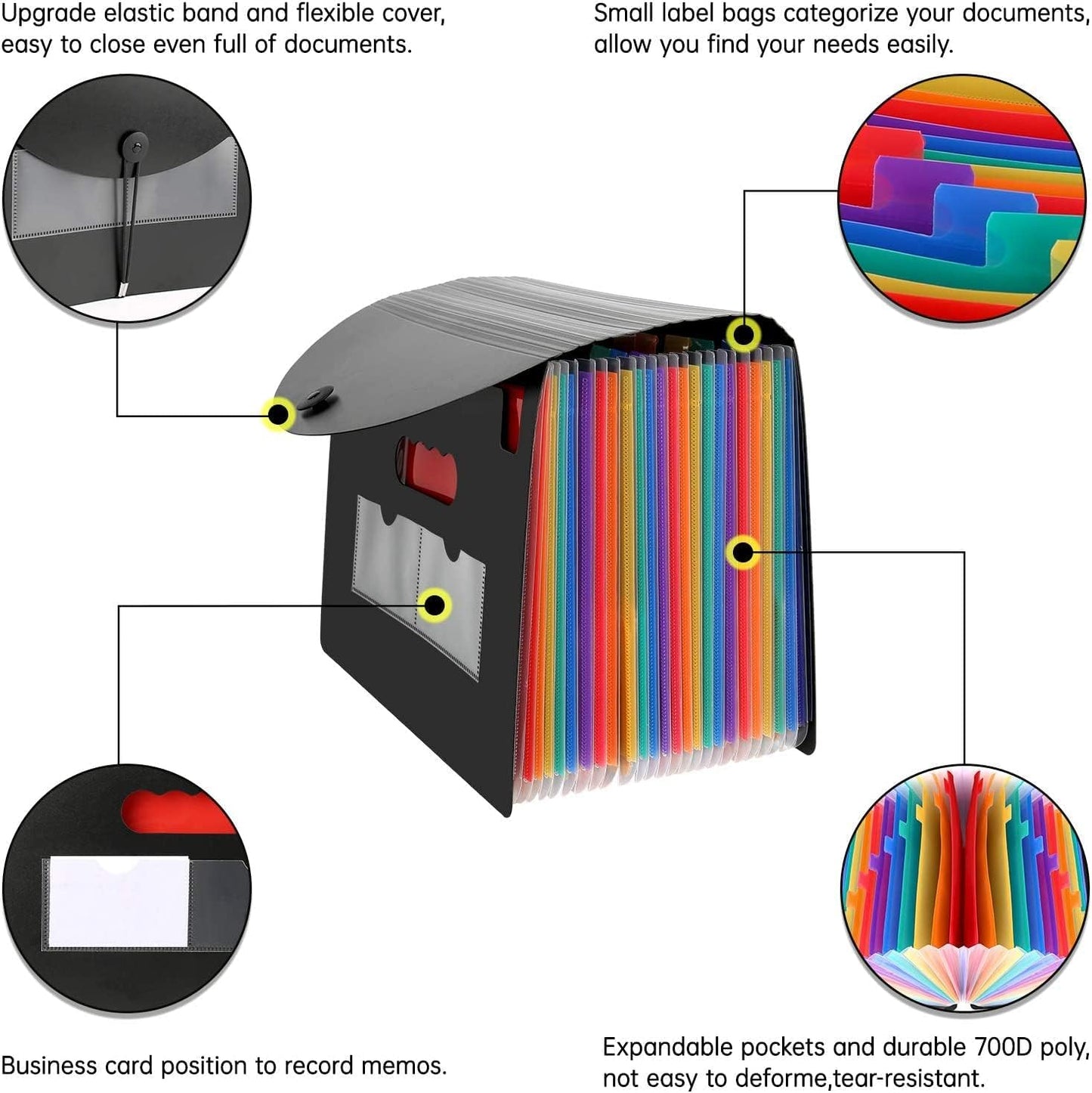 Upgrade elastic band and flexible cover, easy to close even full of documents.

Small label bags categorize your documents, allow you find your needs easily.

Business card position to record memos.

Expandable pockets and durable 700D poly, not easy to deforme,tear-resistant.