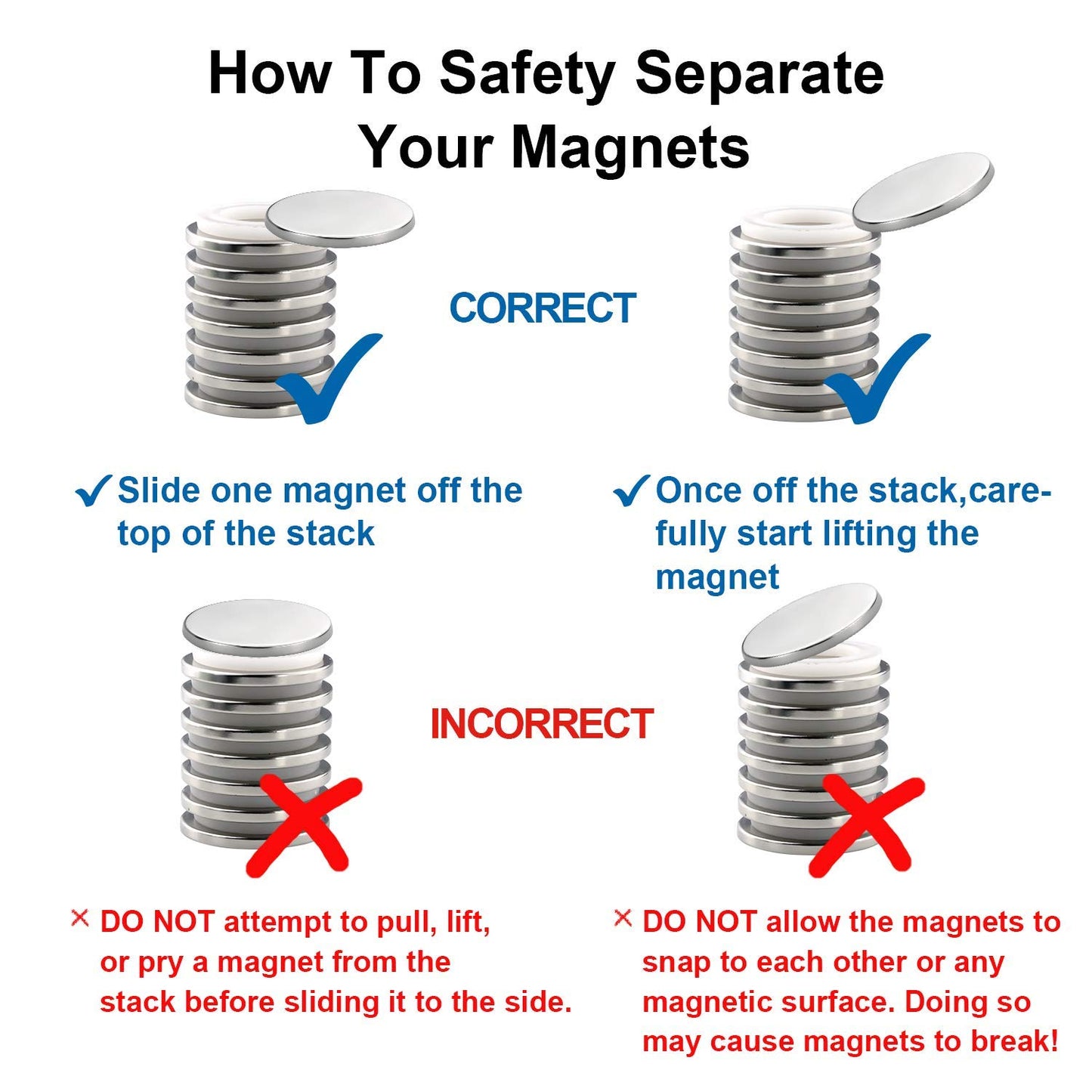 How To Safety Separate Your Magnets

CORRECT

✓ Slide one magnet off the top of the stack

✓ Once off the stack,carefully start lifting the magnet

INCORRECT

× DO NOT attempt to pull, lift, or pry a magnet from the stack before sliding it to the side.

× DO NOT allow the magnets to snap to each other or any magnetic surface. Doing so may cause magnets to break!