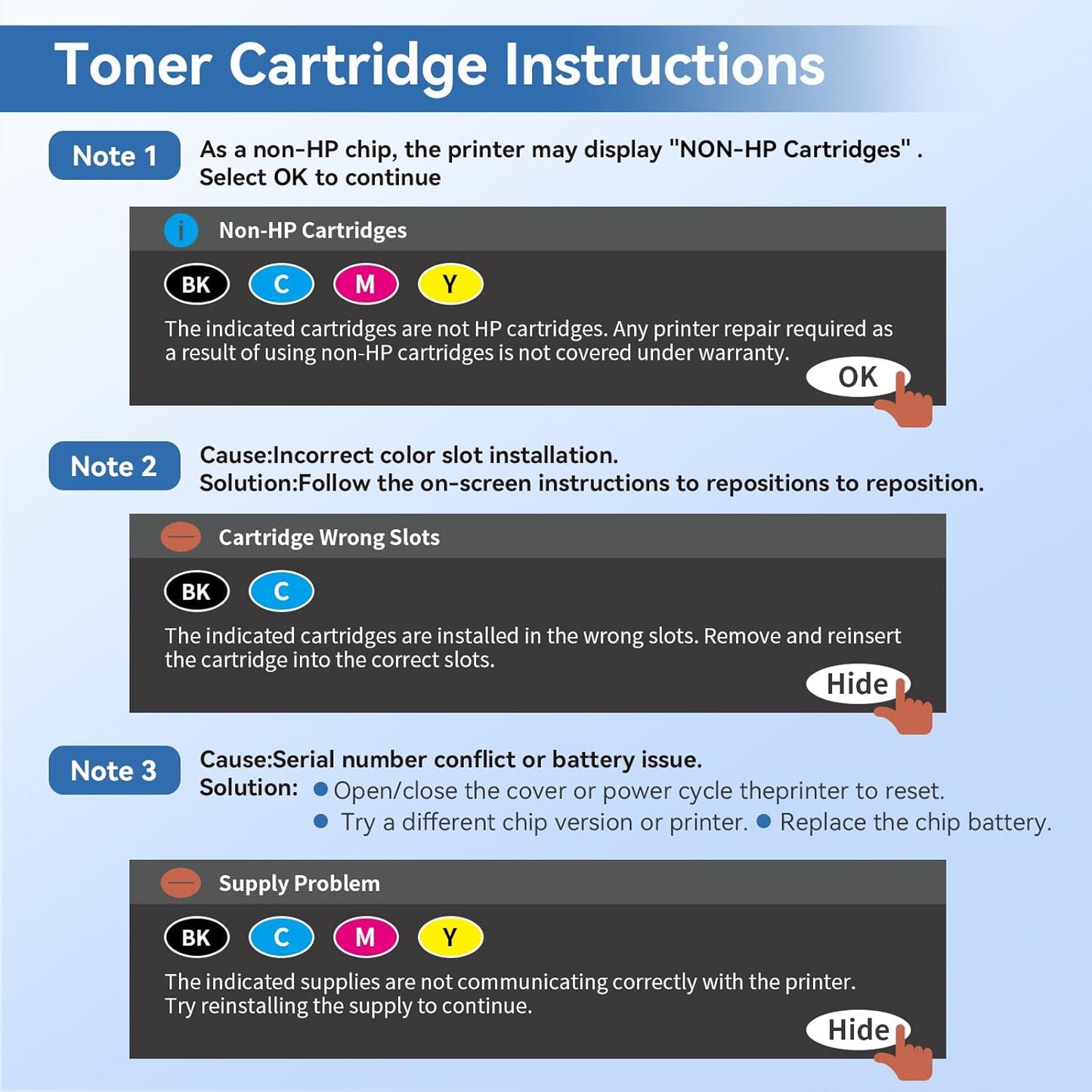 Toner Cartridge Instructions

Note 1

As a non-HP chip, the printer may display "NON-HP Cartridges" . Select OK to continue

i Non-HP Cartridges

BK C M Y

The indicated cartridges are not HP cartridges. Any printer repair required as a result of using non-HP cartridges is not covered under warranty.

OK

Note 2

Cause:Incorrect color slot installation.
Solution:Follow the on-screen instructions to repositions to reposition.

Cartridge Wrong Slots

BK C

The indicated cartridges are installed in the wrong slots. Remove and reinsert the cartridge into the correct slots.

Hide

Note 3

Cause:Serial number conflict or battery issue.
Solution: ● Open/close the cover or power cycle theprinter to reset.
● Try a different chip version or printer. ● Replace the chip battery.

Supply Problem

BK C M Y

The indicated supplies are not communicating correctly with the printer. Try reinstalling the supply to continue.

Hide