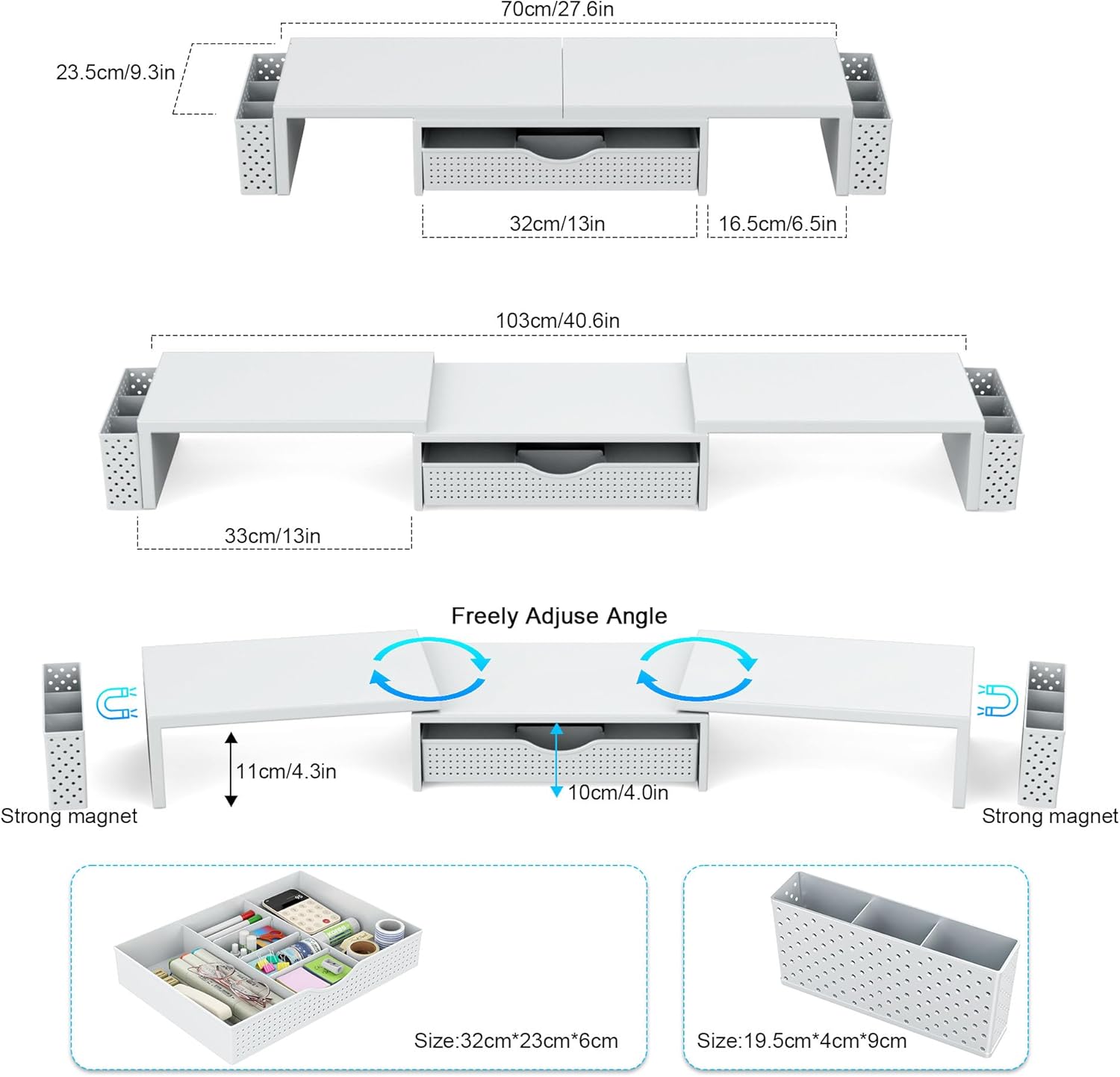 70cm/27.6in

23.5cm/9.3in

32cm/13in

16.5cm/6.5in

103cm/40.6in

33cm/13in

Freely Adjuse Angle

11cm/4.3in

10cm/4.0in

Strong magnet

Strong magnet

Size:32cm*23cm*6cm

Size:19.5cm*4cm*9cm