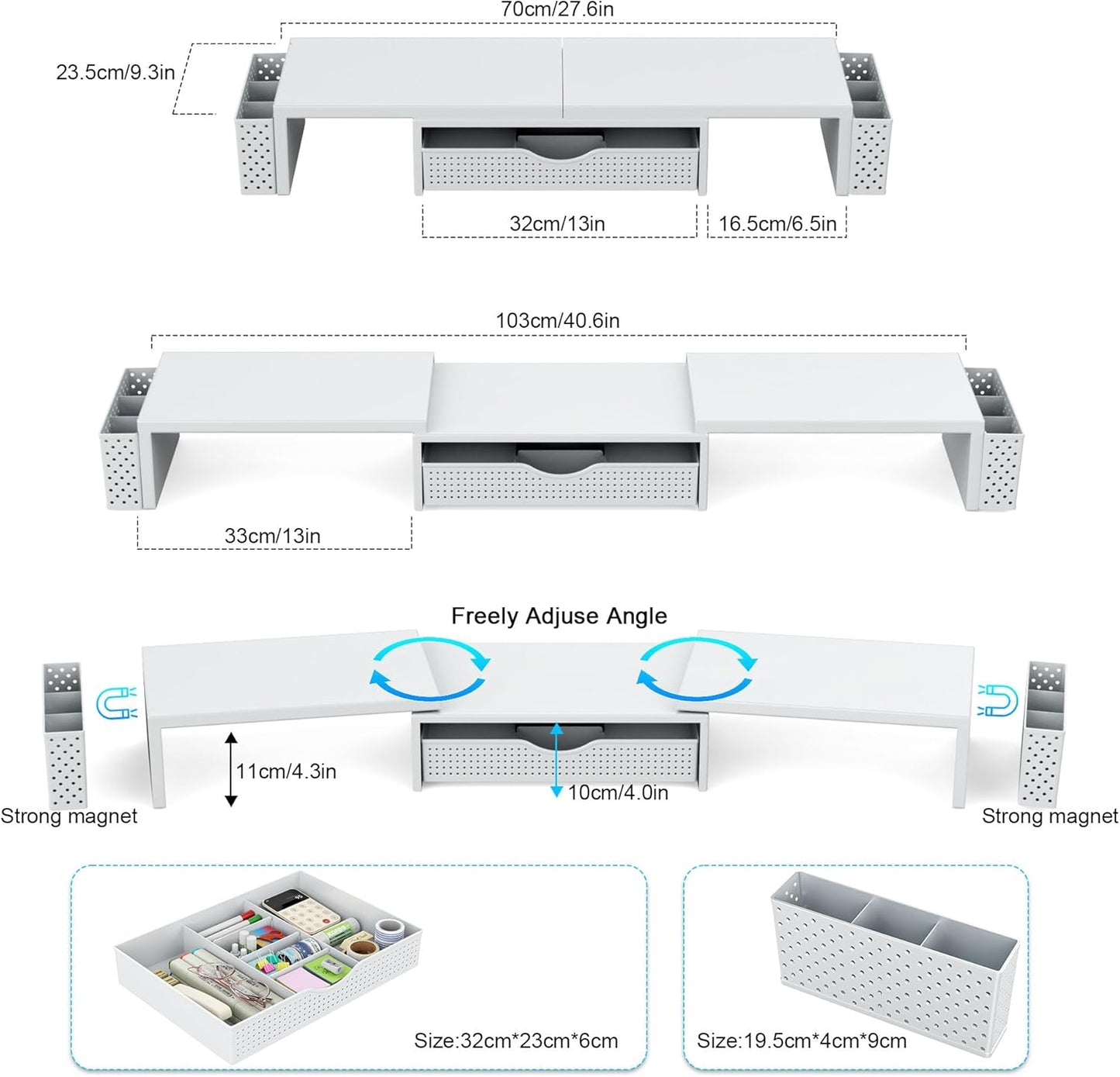 70cm/27.6in

23.5cm/9.3in

32cm/13in

16.5cm/6.5in

103cm/40.6in

33cm/13in

Freely Adjuse Angle

11cm/4.3in

10cm/4.0in

Strong magnet

Strong magnet

Size:32cm*23cm*6cm

Size:19.5cm*4cm*9cm