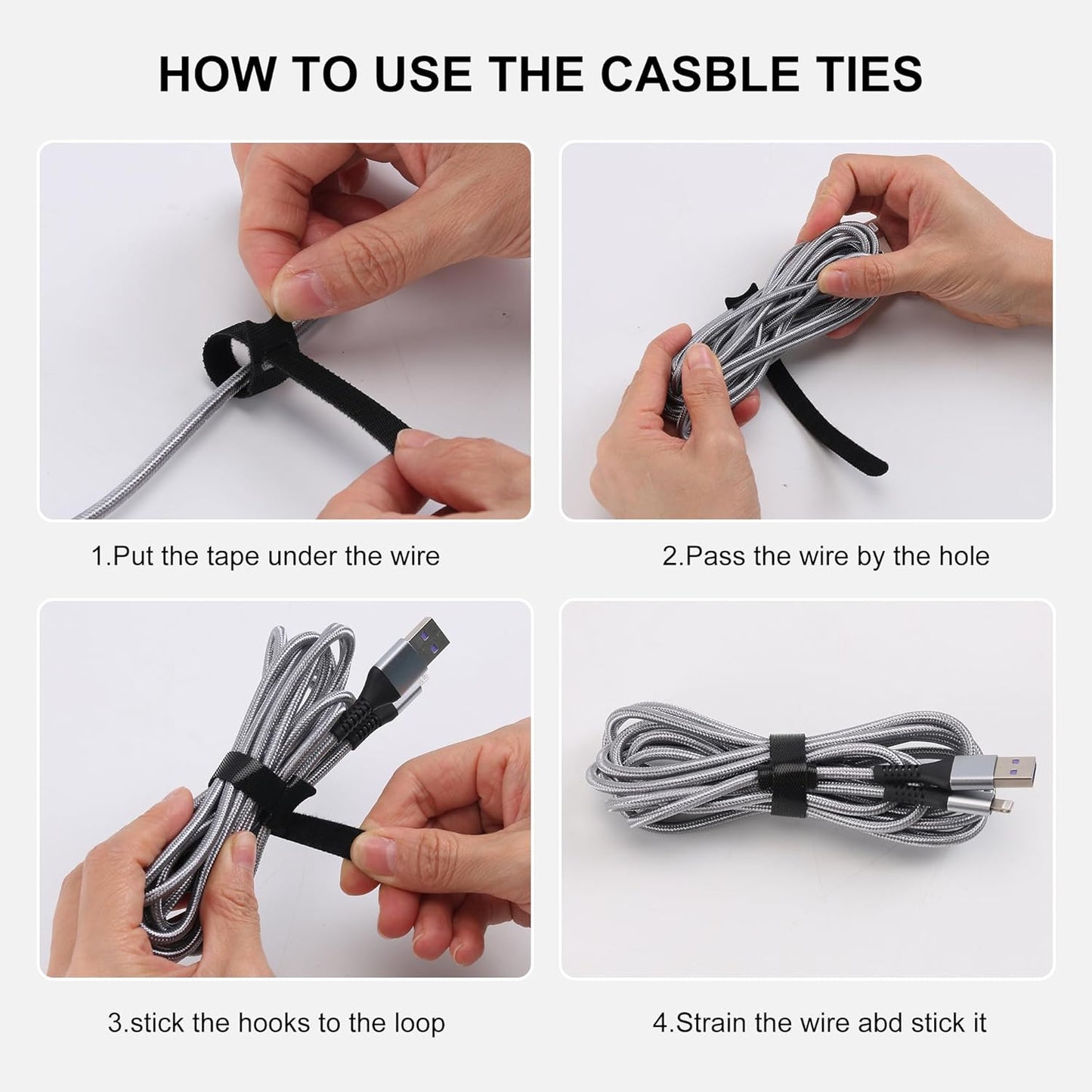 HOW TO USE THE CASBLE TIES

1.Put the tape under the wire

2.Pass the wire by the hole

3.stick the hooks to the loop

4.Strain the wire abd stick it