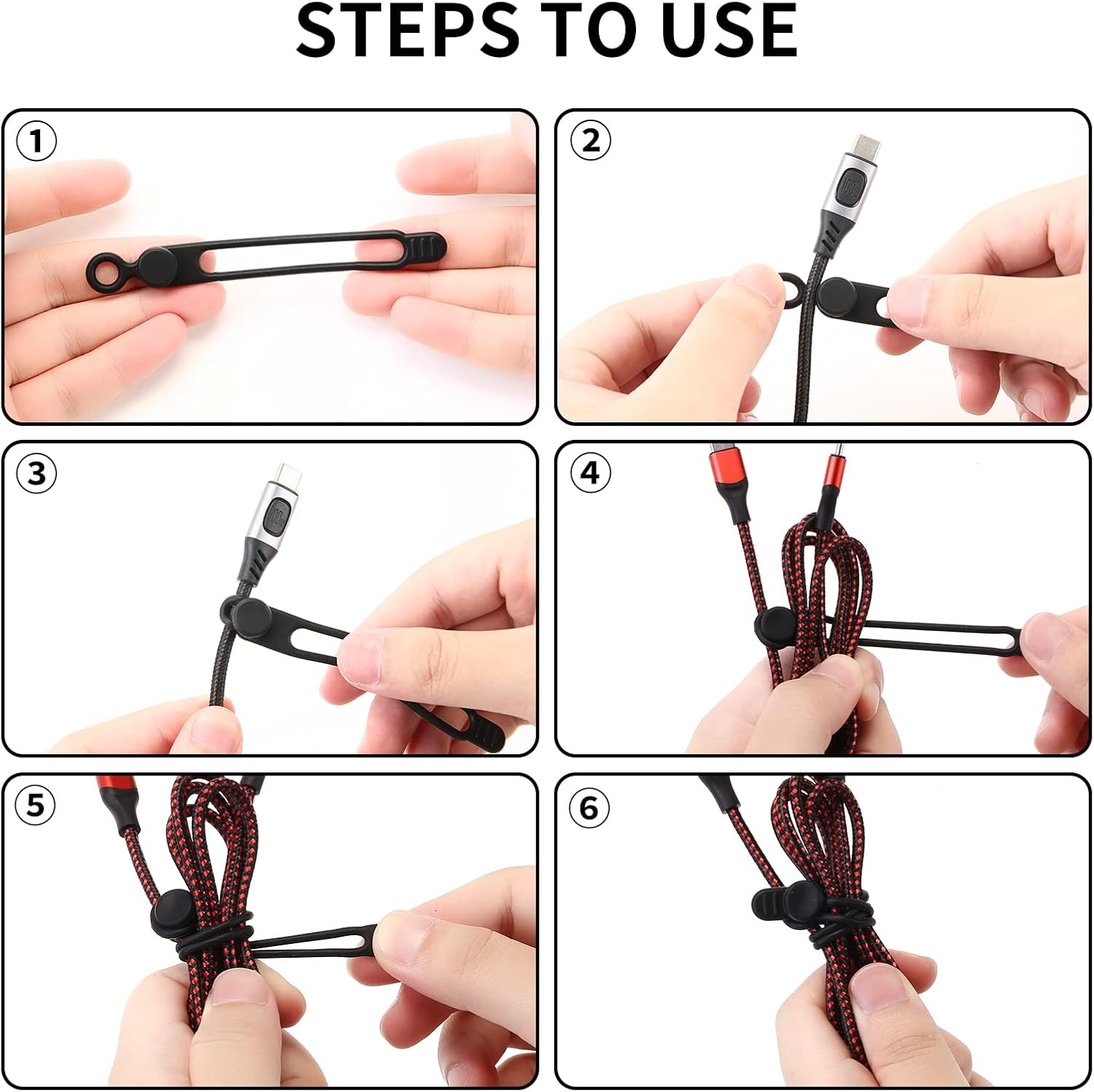 STEPS TO USE

①

②

③

④

⑤

⑥