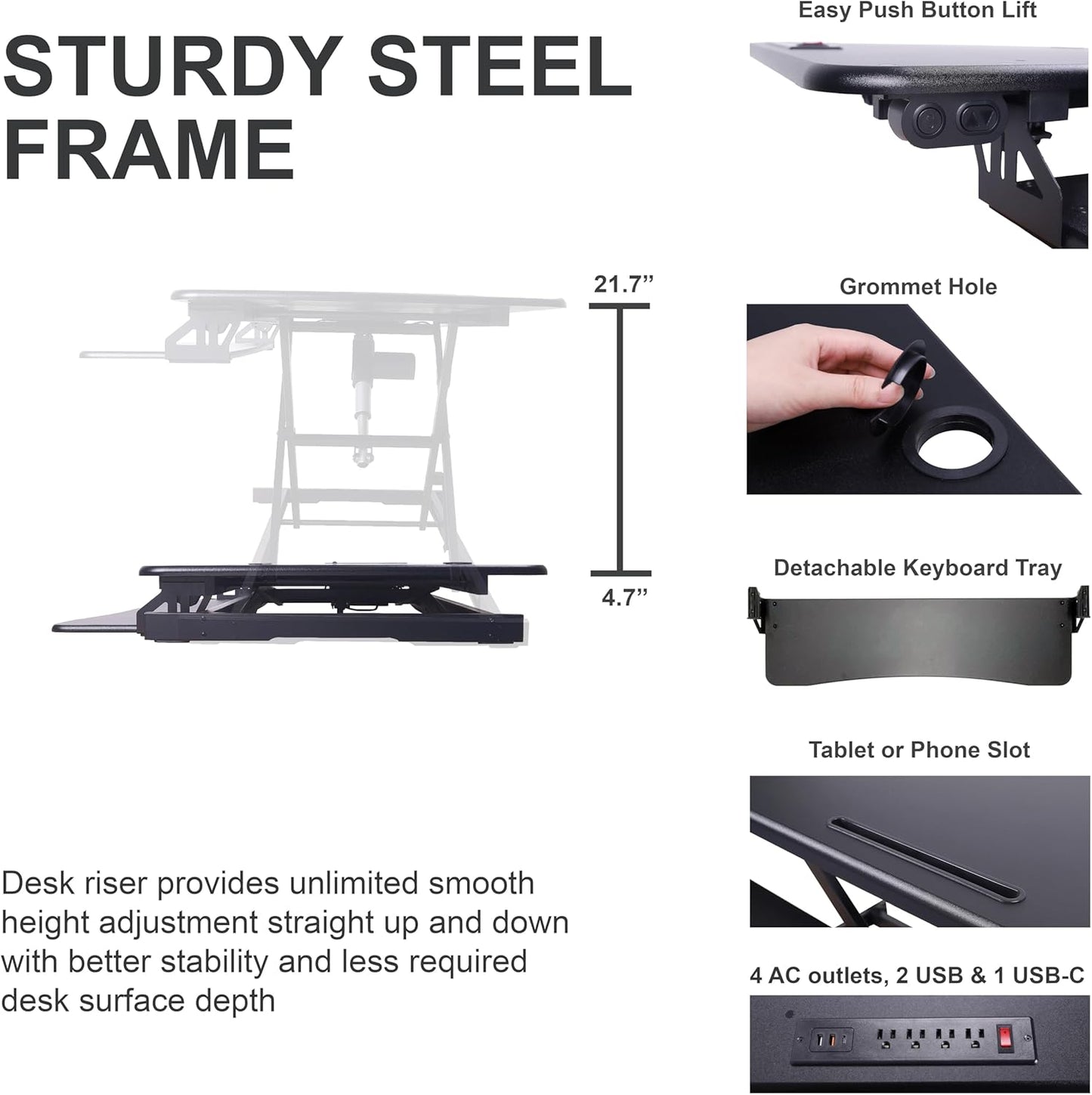 STURDY STEEL FRAME

21.7”

4.7”

Desk riser provides unlimited smooth height adjustment straight up and down with better stability and less required desk surface depth

Easy Push Button Lift

Grommet Hole

Detachable Keyboard Tray

Tablet or Phone Slot

4 AC outlets, 2 USB & 1 USB-C