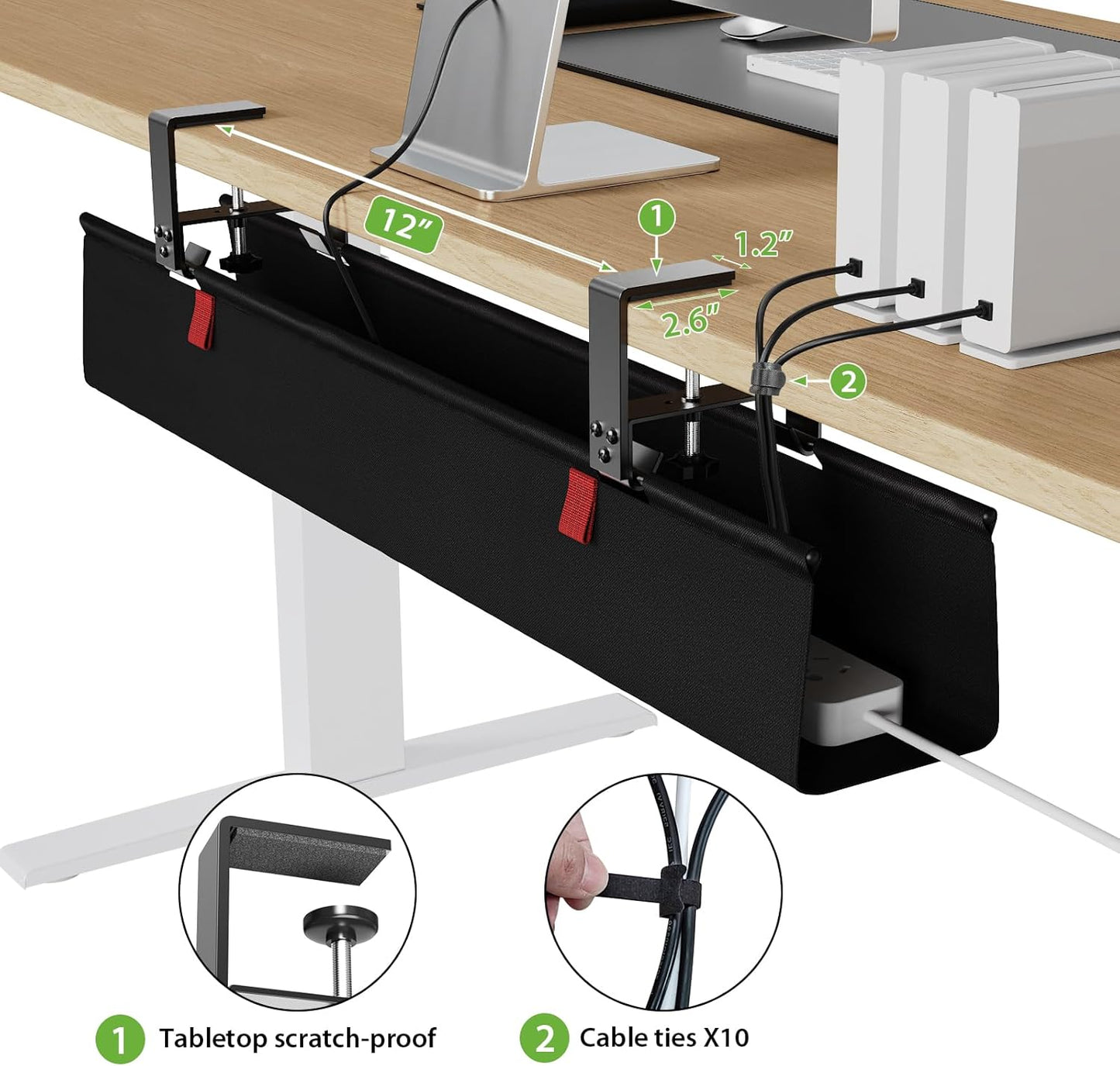 12"

1

1.2"

2.6"

2

1 Tabletop scratch-proof

2 Cable ties X10