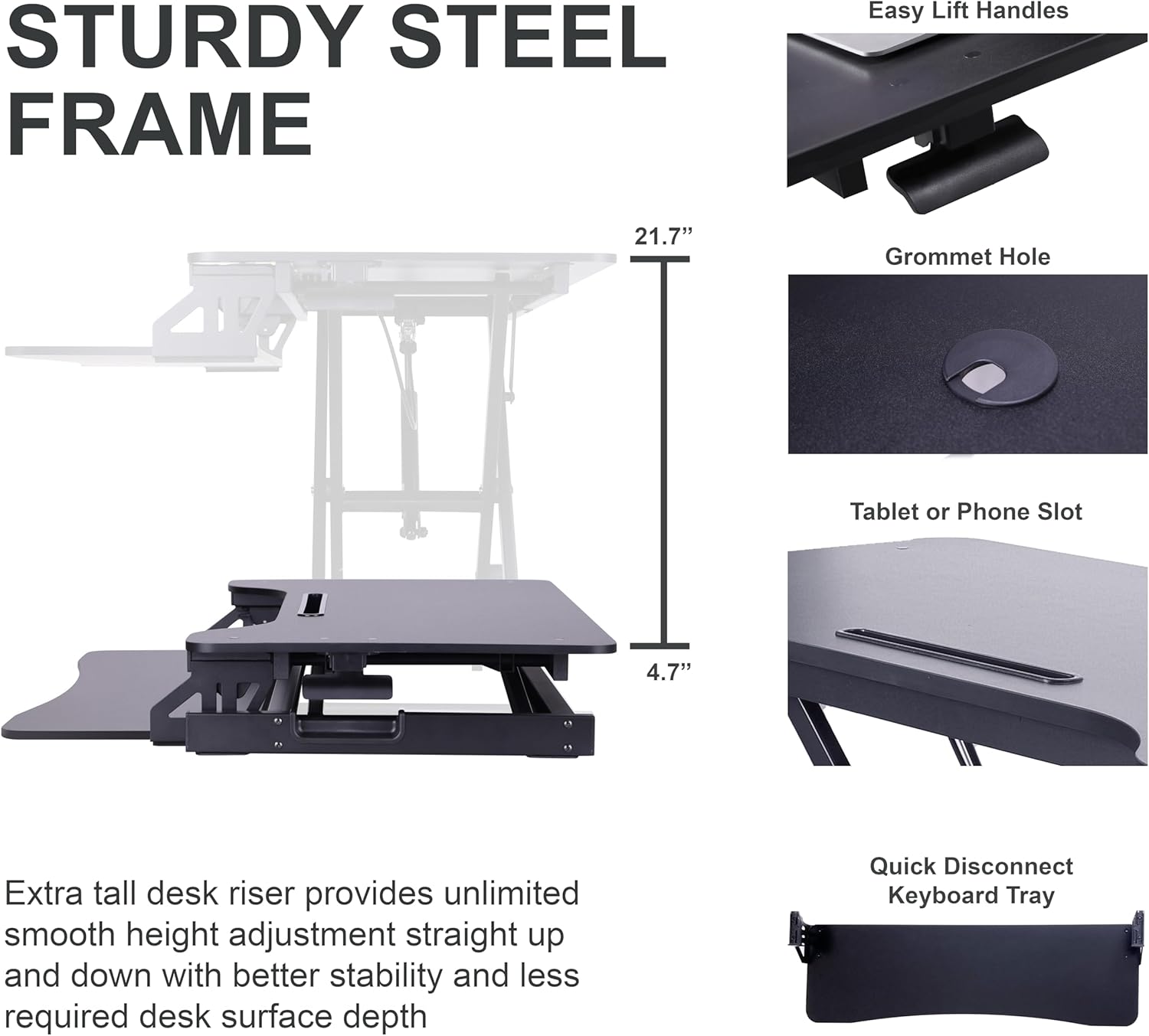 STURDY STEEL FRAME

21.7”

4.7”

Extra tall desk riser provides unlimited smooth height adjustment straight up and down with better stability and less required desk surface depth

Easy Lift Handles

Grommet Hole

Tablet or Phone Slot

Quick Disconnect Keyboard Tray