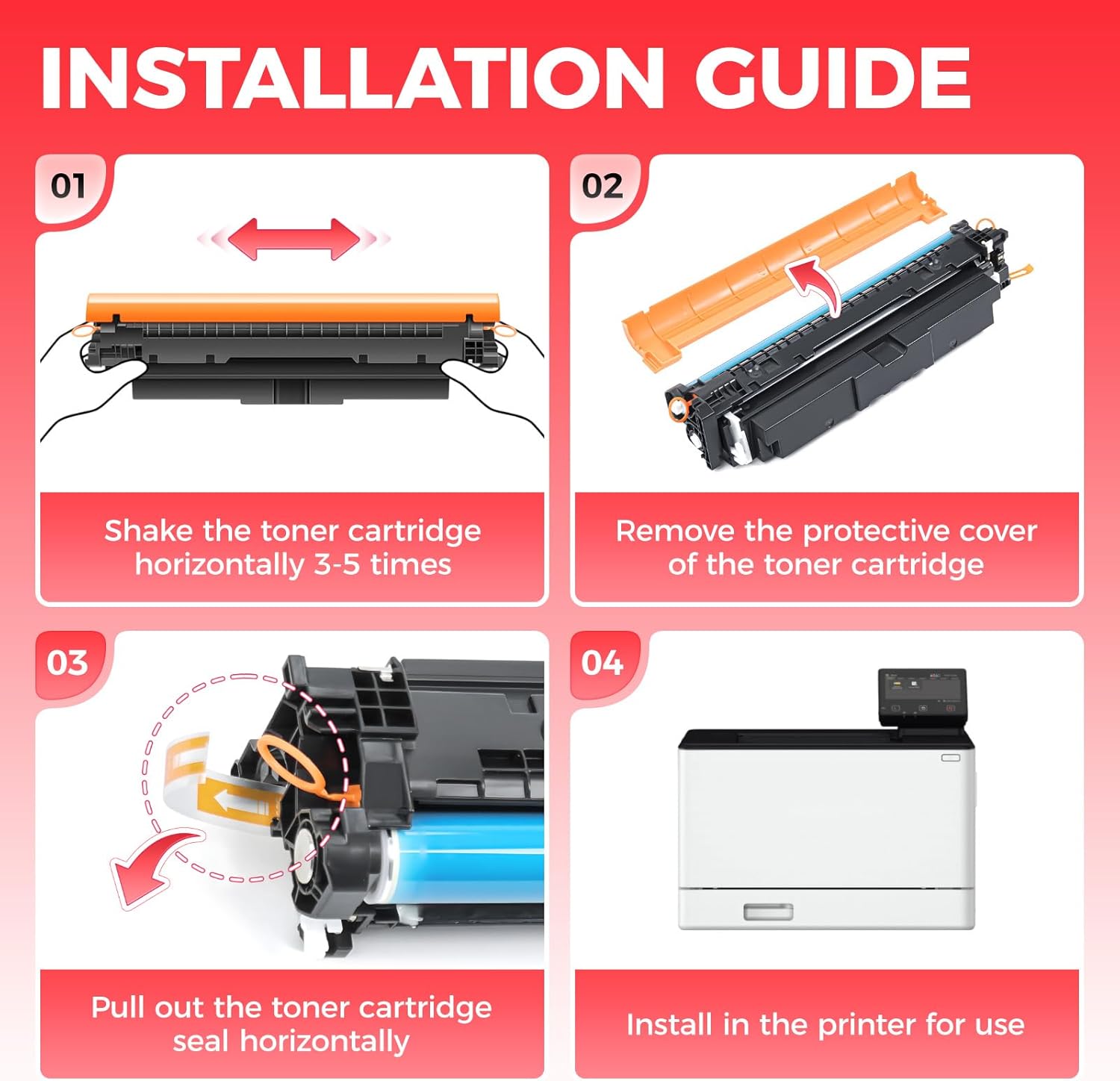 INSTALLATION GUIDE

01

Shake the toner cartridge horizontally 3-5 times

02

Remove the protective cover of the toner cartridge

03

Pull out the toner cartridge seal horizontally

04

Install in the printer for use