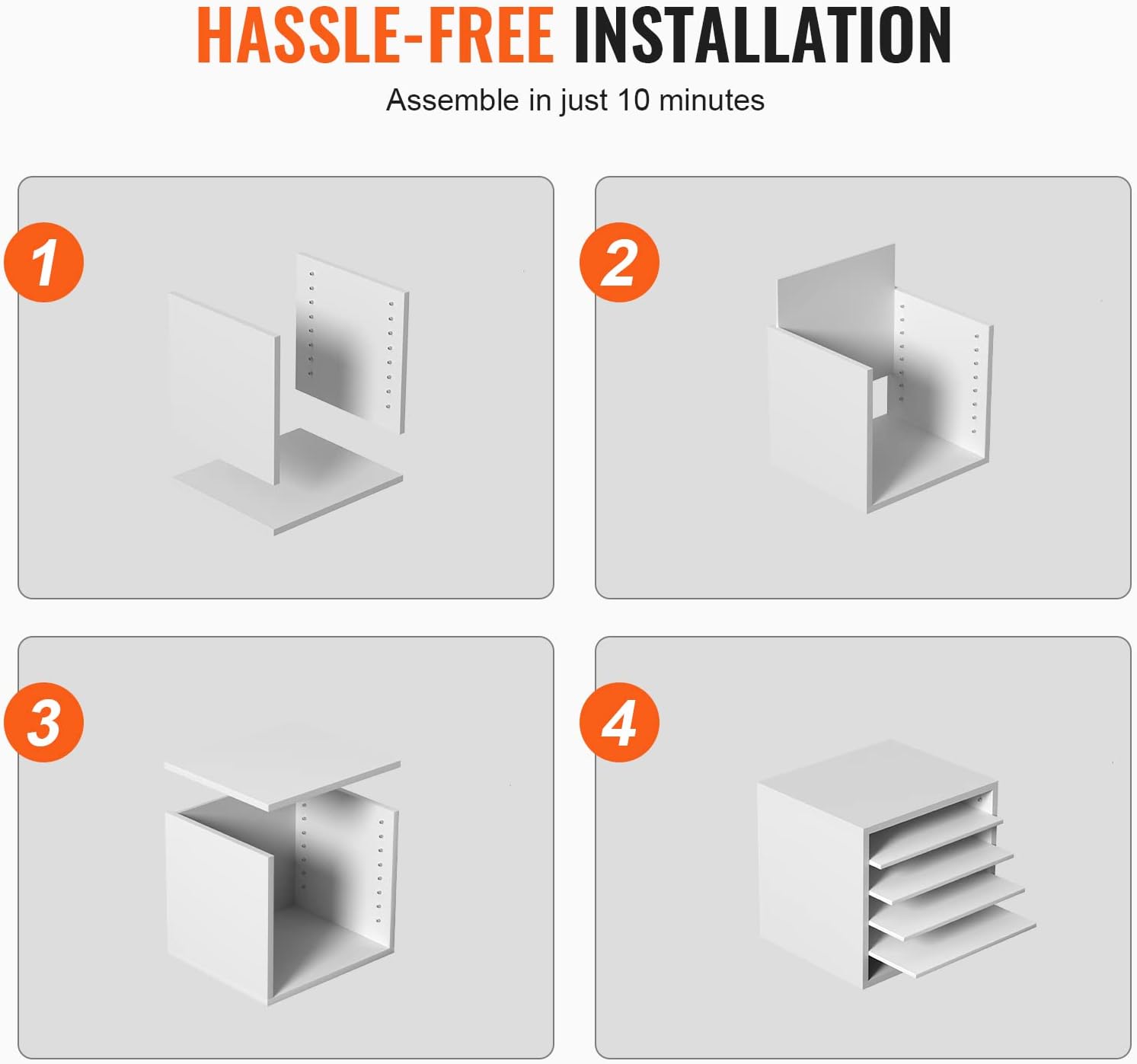 HASSLE-FREE INSTALLATION

Assemble in just 10 minutes

1

2

3

4