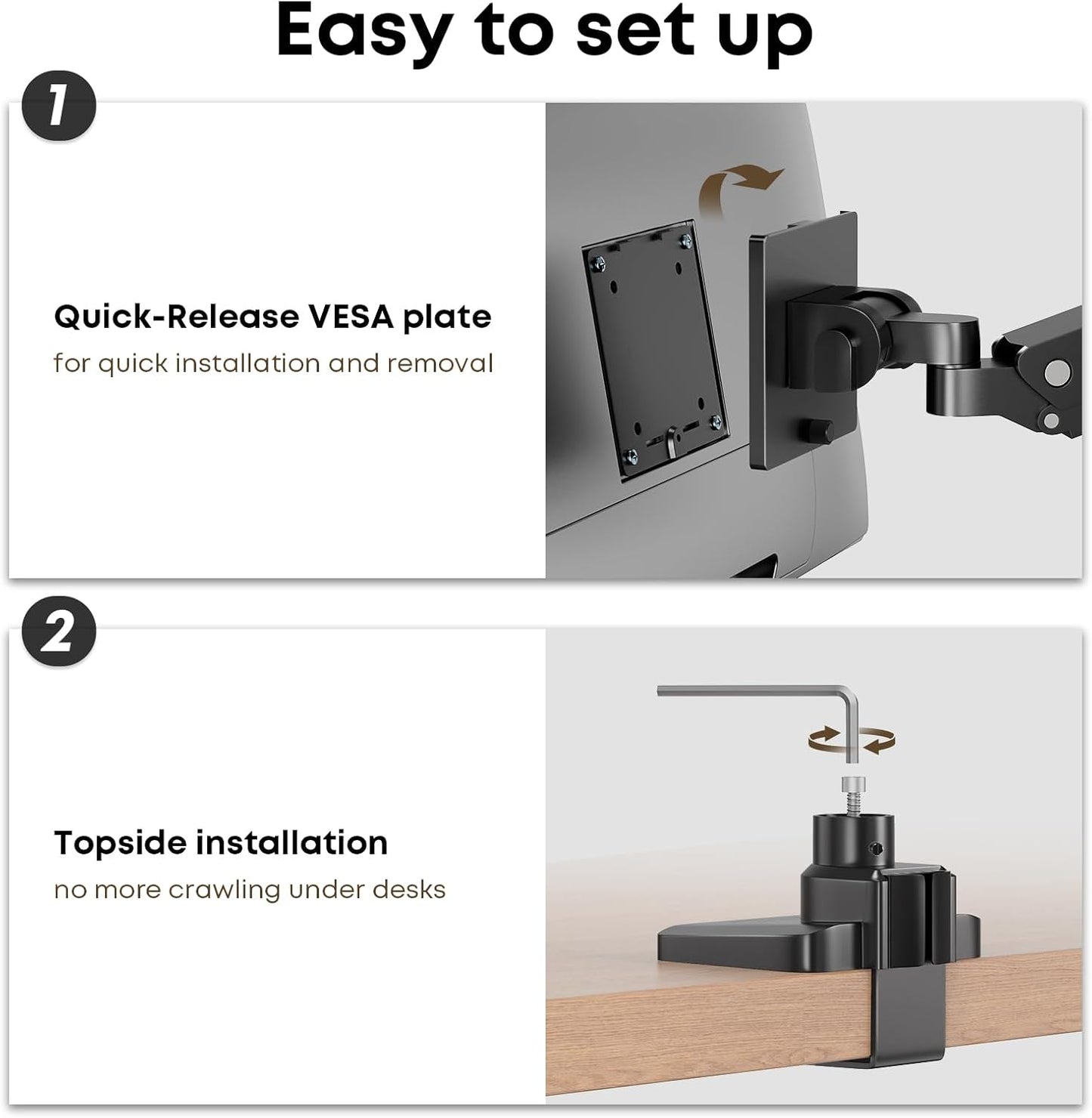 Easy to set up

1

Quick-Release VESA plate
for quick installation and removal

2

Topside installation
no more crawling under desks