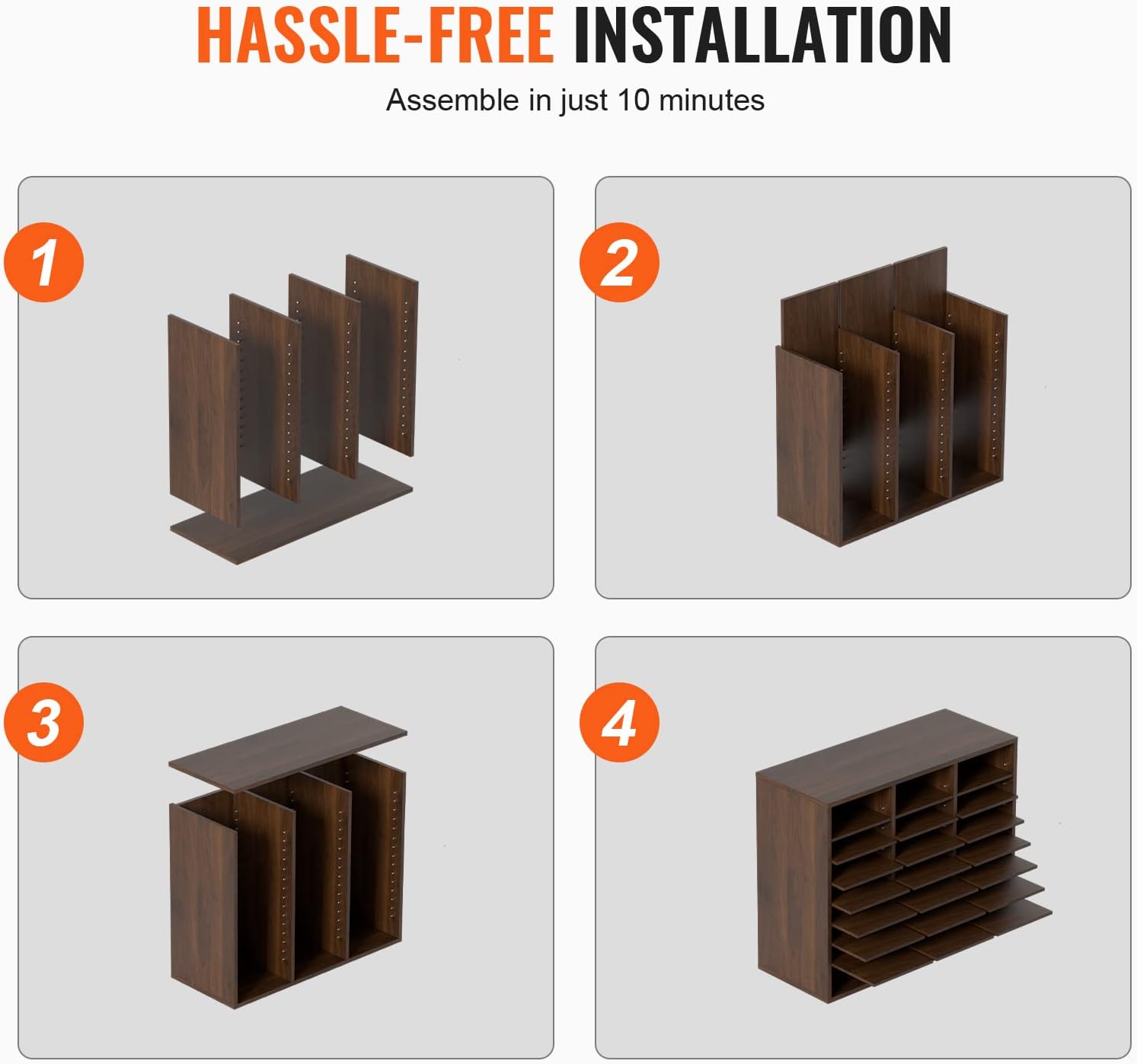 HASSLE-FREE INSTALLATION

Assemble in just 10 minutes

1

2

3

4