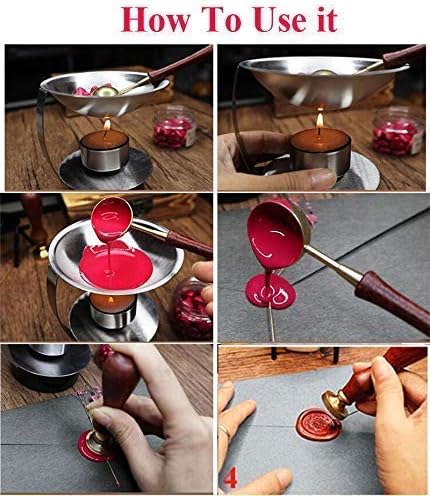 How To Use it

4