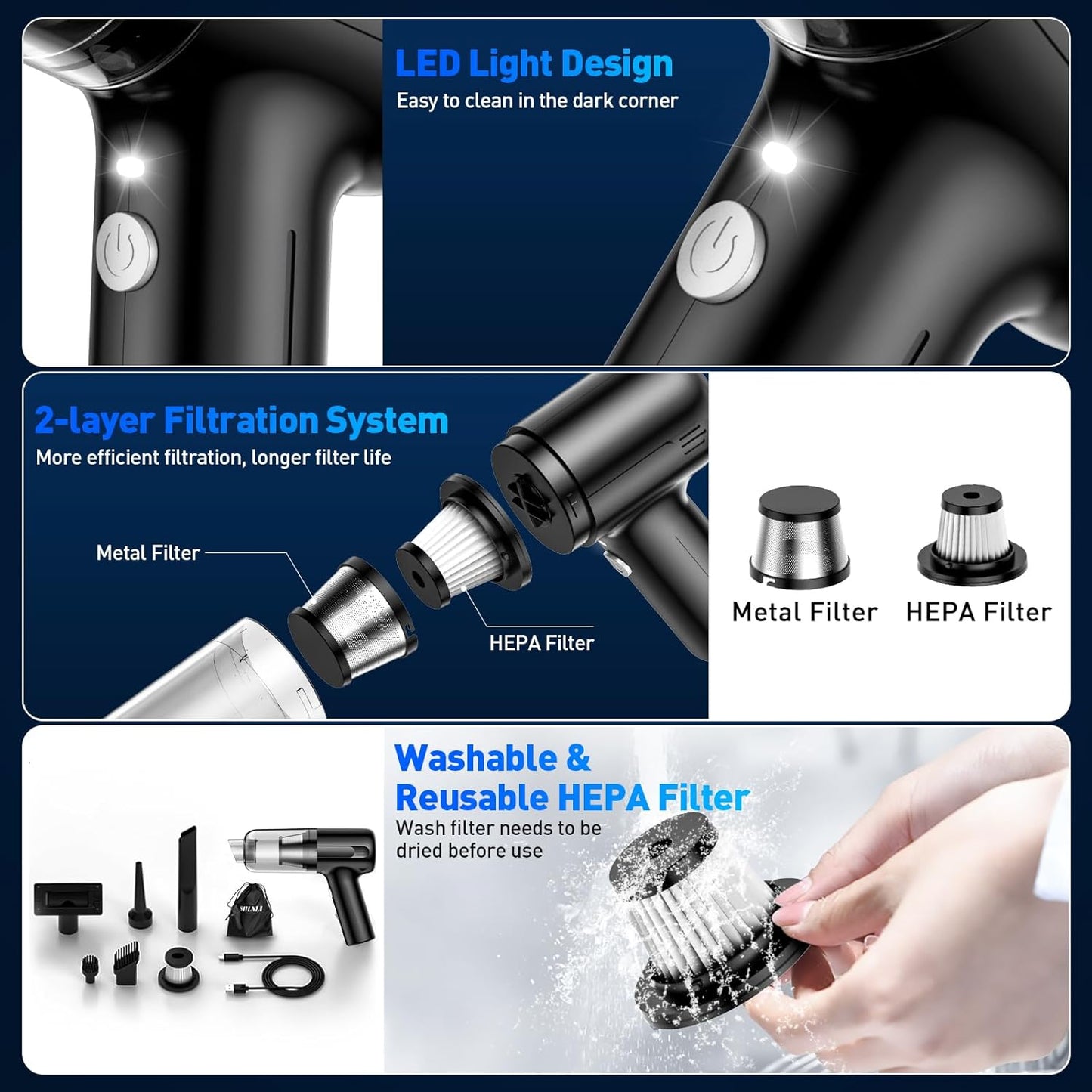 LED Light Design
Easy to clean in the dark corner

2-layer Filtration System
More efficient filtration, longer filter life

Metal Filter

HEPA Filter

Metal Filter HEPA Filter

Washable & Reusable HEPA Filter
Wash filter needs to be dried before use

SHLNLI