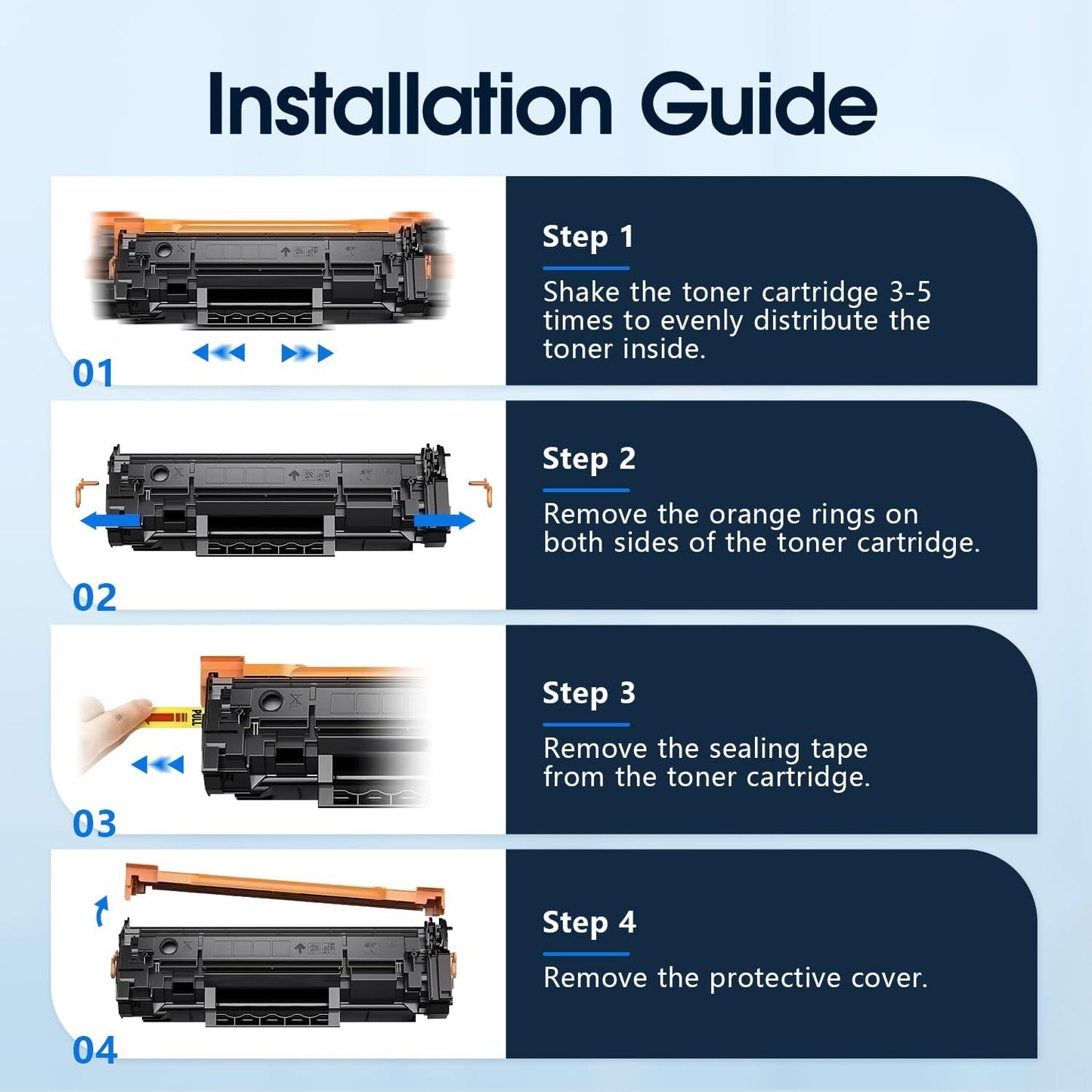 Installation Guide

01

Step 1

Shake the toner cartridge 3-5 times to evenly distribute the toner inside.

02

Step 2

Remove the orange rings on both sides of the toner cartridge.

PULL

03

Step 3

Remove the sealing tape from the toner cartridge.

04

Step 4

Remove the protective cover.