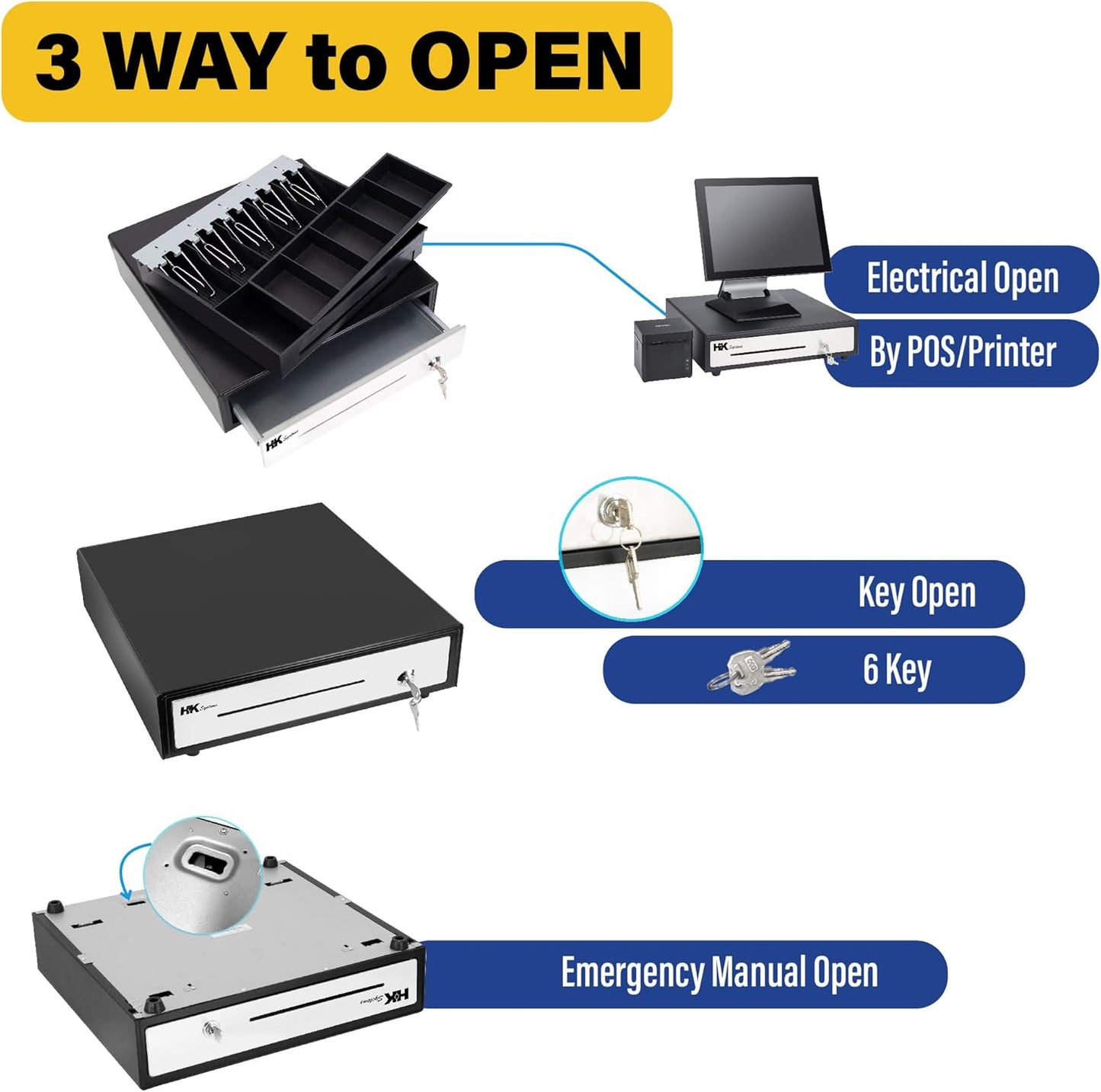 3 WAY to OPEN

HK Systems

Electrical Open

By POS/Printer

HK Systems

Key Open

6 Key

HK Systems

Emergency Manual Open

HK Systems